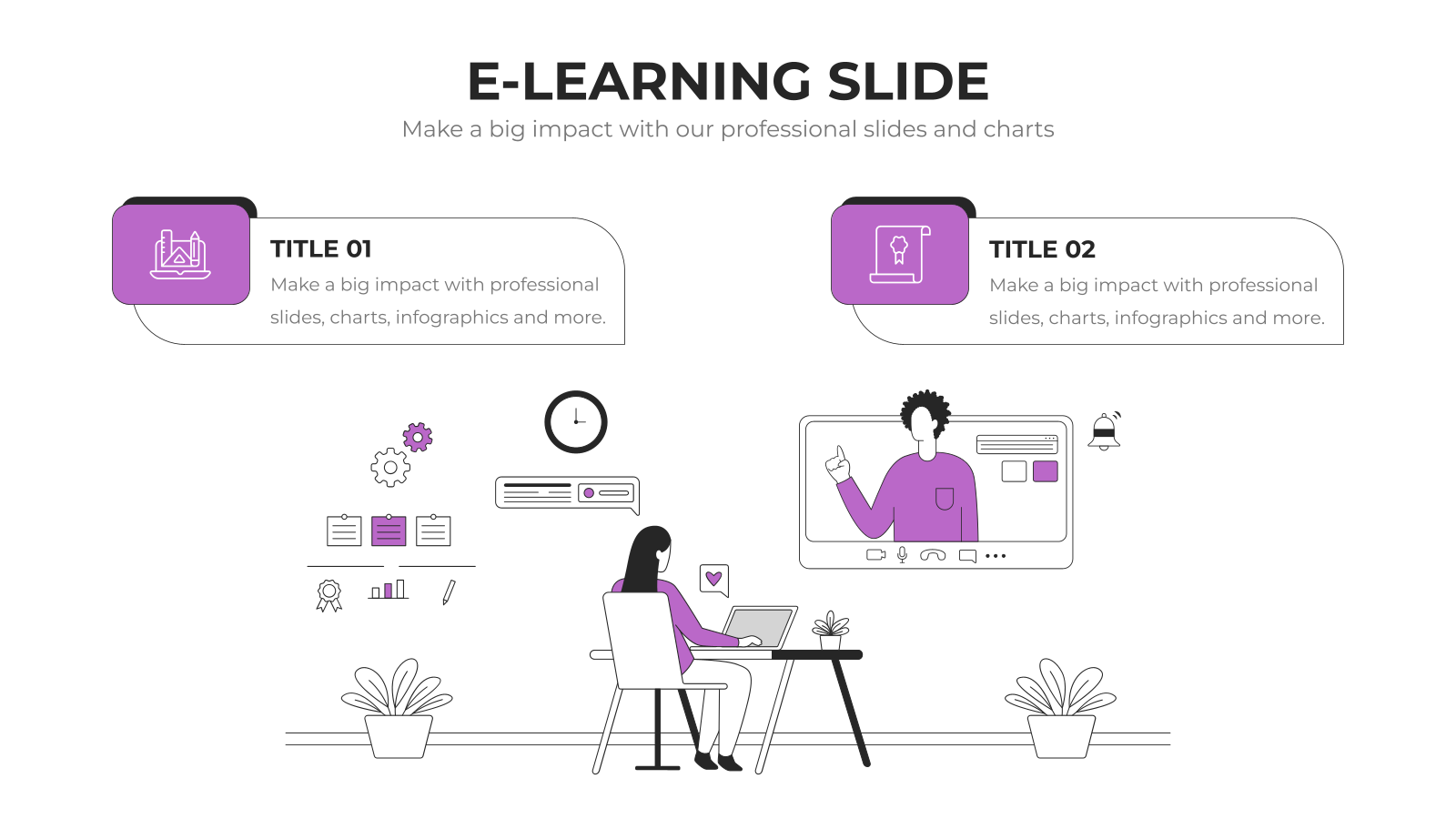 E-LEARNING SLIDE
Make a big impact with our professional slides and charts

TITLE 01
Make a big impact with professional slides, charts, infographics and more.

TITLE 02
Make a big impact with professional slides, charts, infographics and more.