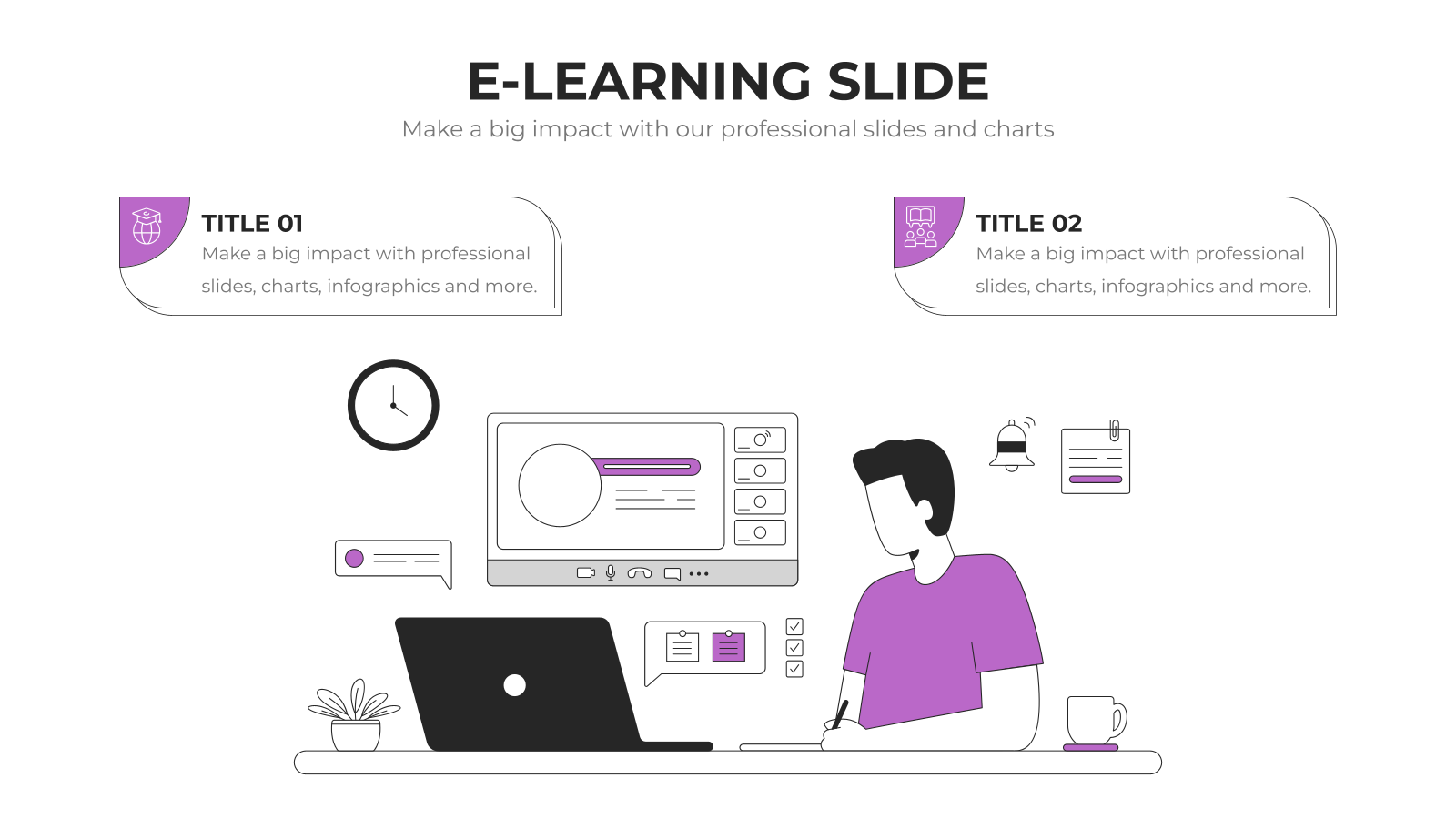 E-LEARNING SLIDE
Make a big impact with our professional slides and charts

TITLE 01
Make a big impact with professional slides, charts, infographics and more.

TITLE 02
Make a big impact with professional slides, charts, infographics and more.