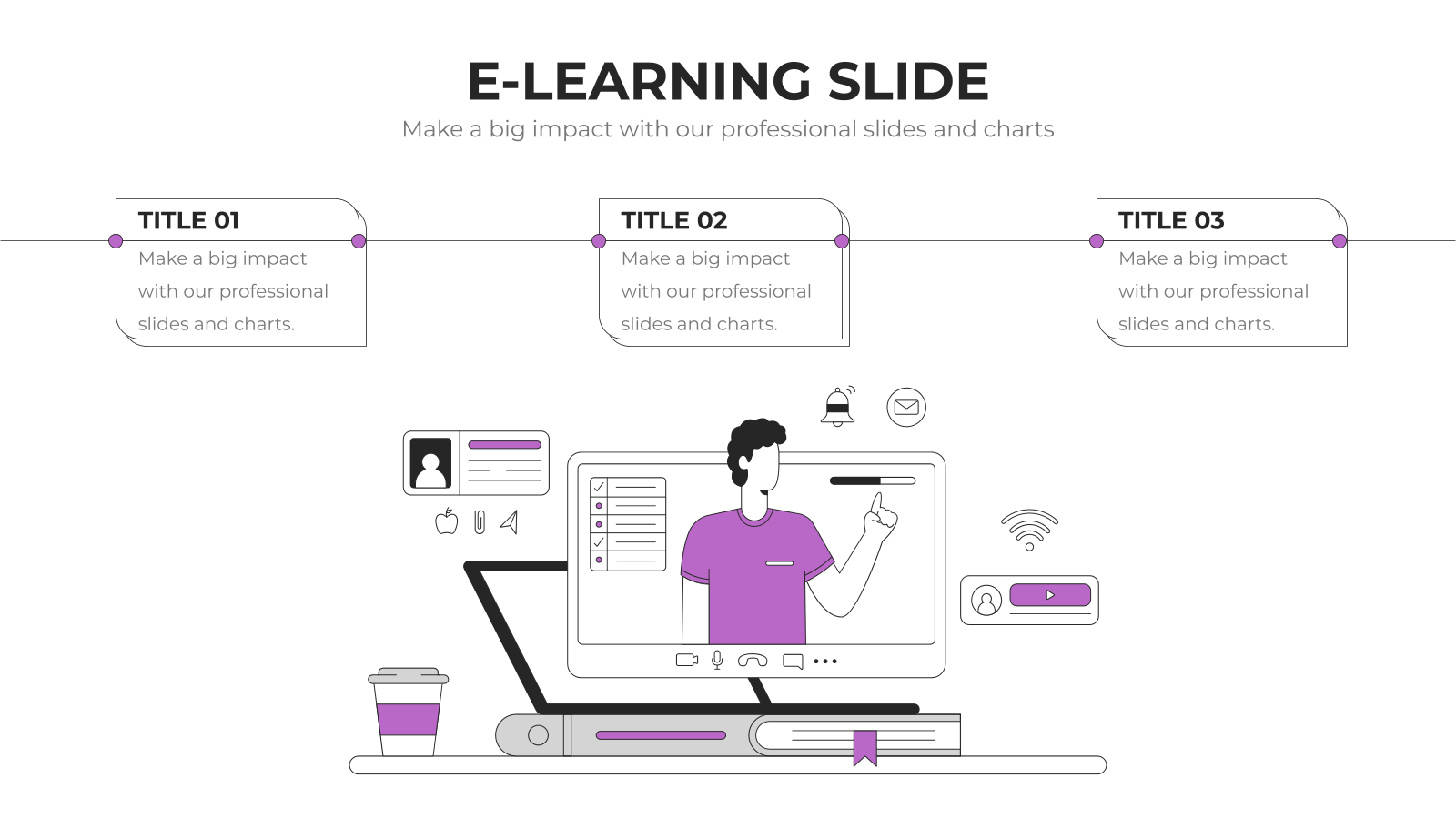 E-LEARNING SLIDE

Make a big impact with our professional slides and charts

TITLE 01

Make a big impact with our professional slides and charts.

TITLE 02

Make a big impact with our professional slides and charts.

TITLE 03

Make a big impact with our professional slides and charts.