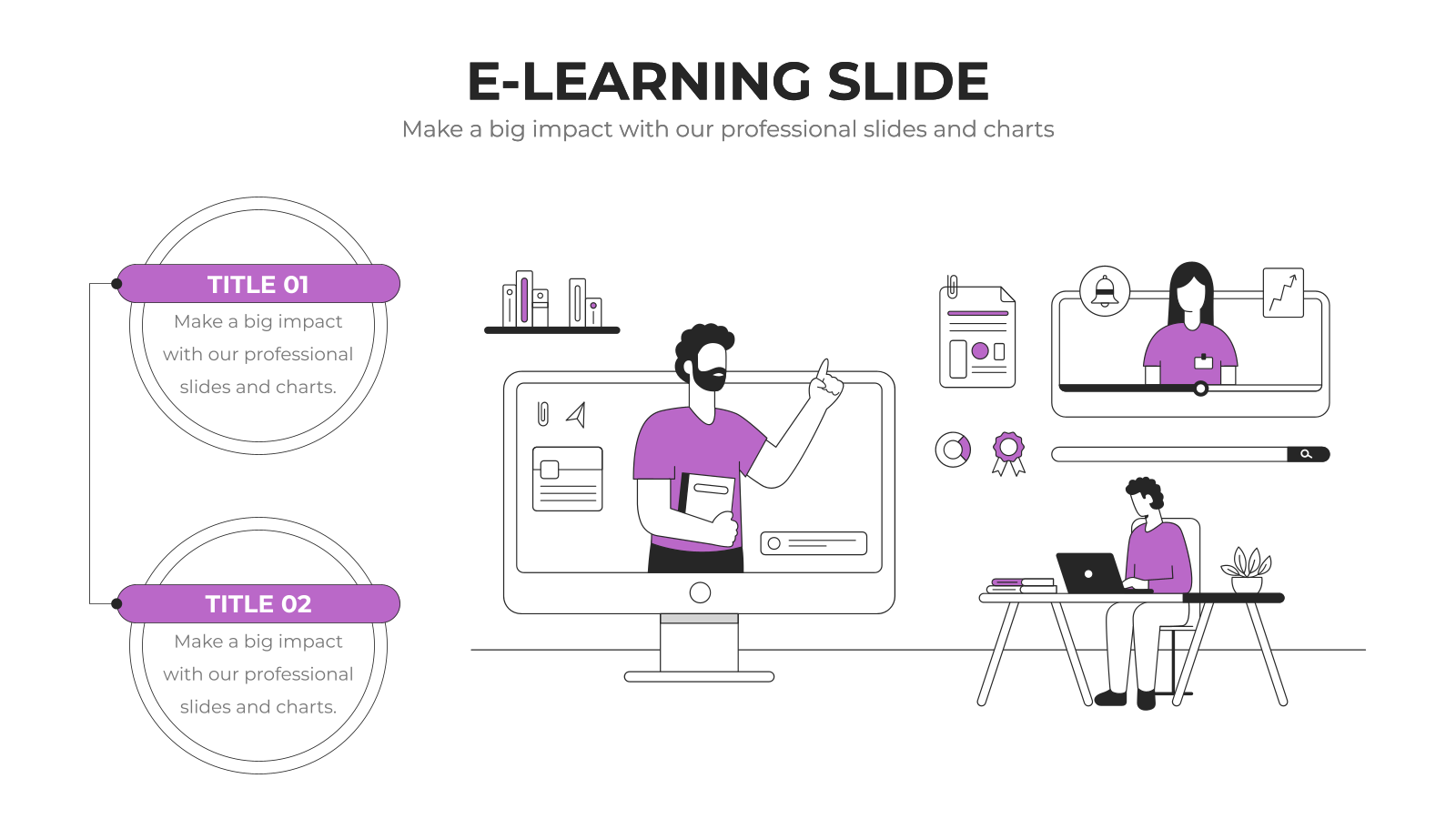 E-LEARNING SLIDE
Make a big impact with our professional slides and charts

TITLE 01
Make a big impact with our professional slides and charts.

TITLE 02
Make a big impact with our professional slides and charts.