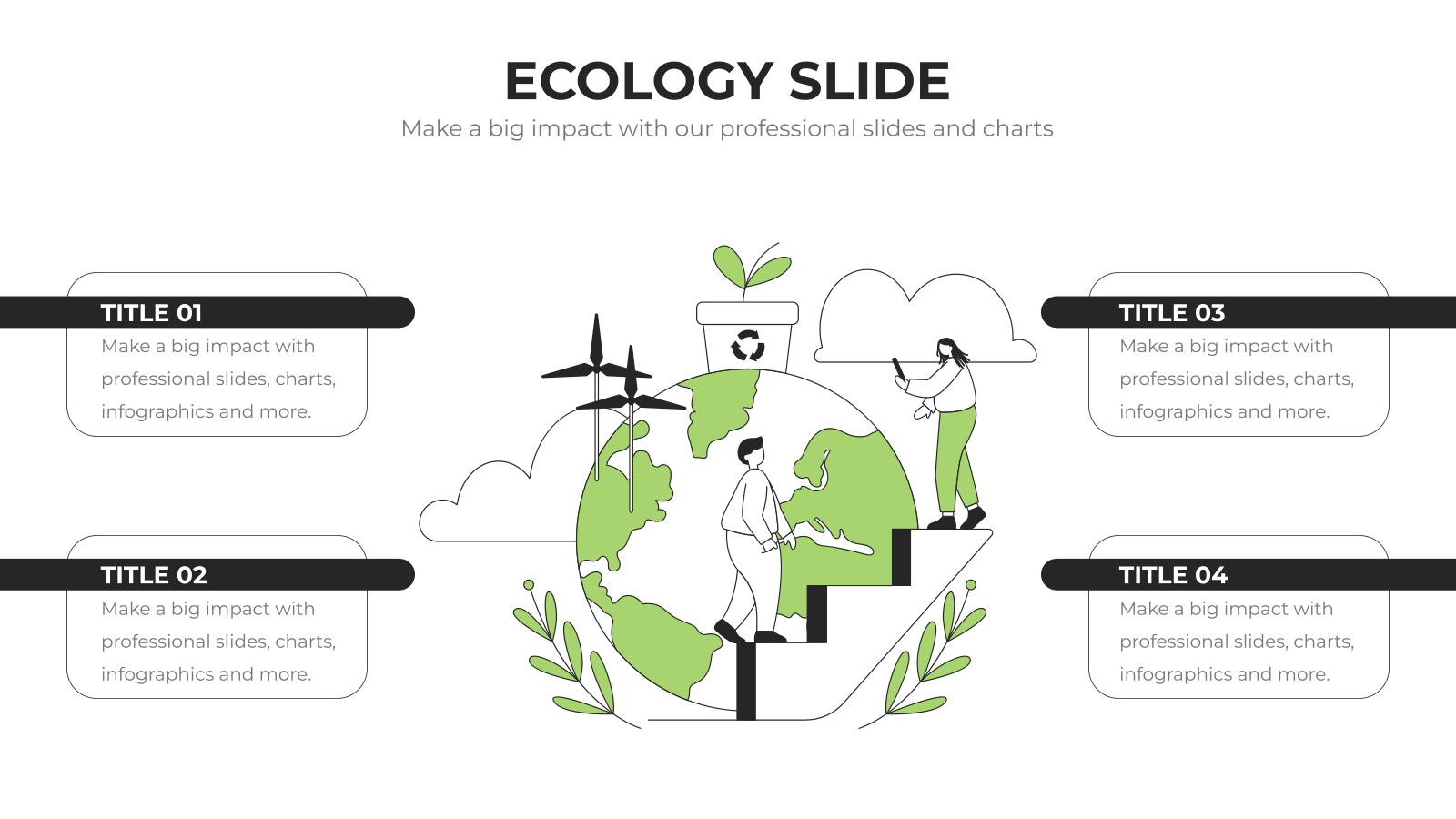 ECOLOGY SLIDE
Make a big impact with our professional slides and charts

TITLE 01
Make a big impact with professional slides, charts, infographics and more.

TITLE 02
Make a big impact with professional slides, charts, infographics and more.

TITLE 03
Make a big impact with professional slides, charts, infographics and more.

TITLE 04
Make a big impact with professional slides, charts, infographics and more.