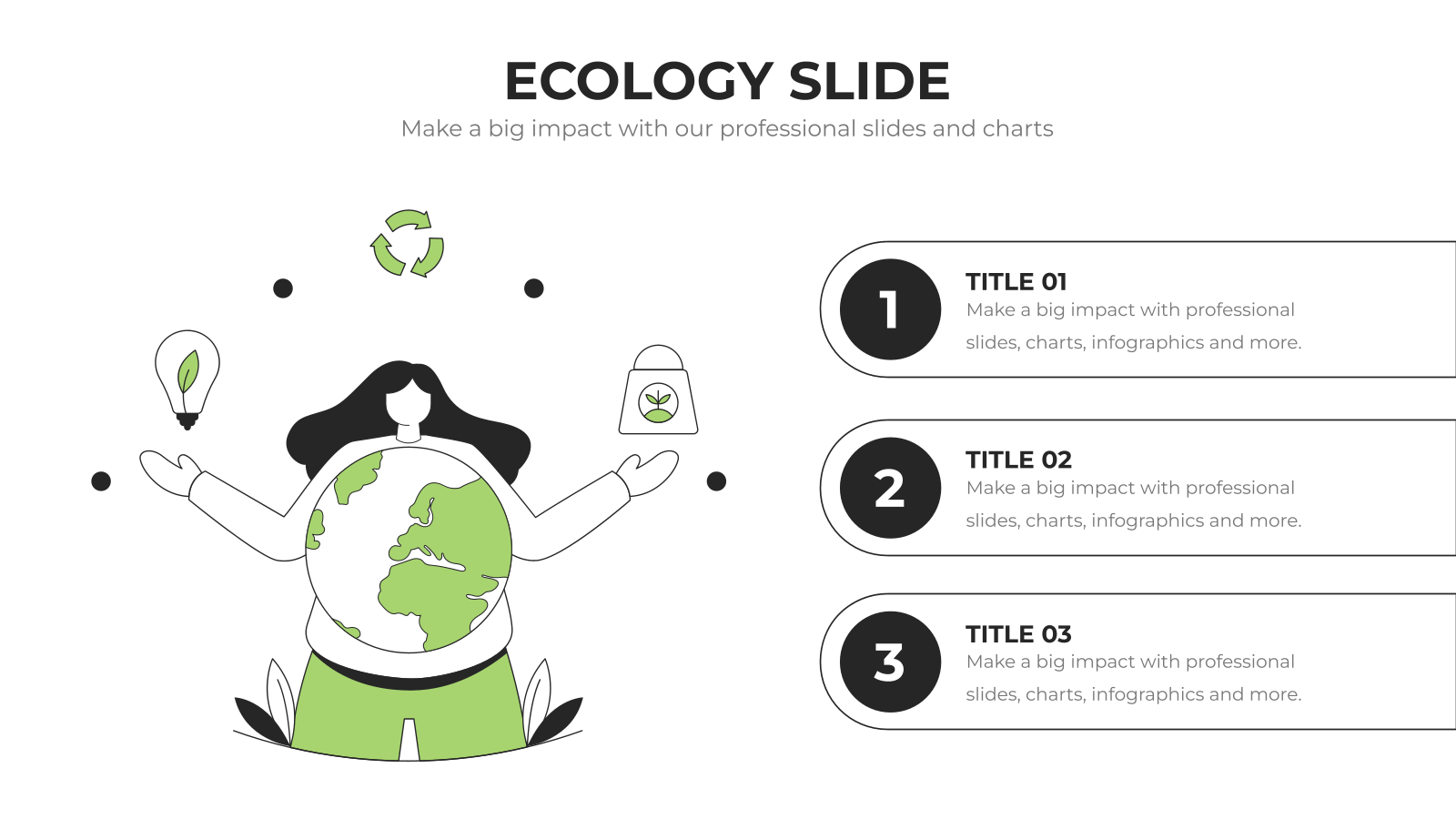 ECOLOGY SLIDE

Make a big impact with our professional slides and charts

1

TITLE 01

Make a big impact with professional slides, charts, infographics and more.

2

TITLE 02

Make a big impact with professional slides, charts, infographics and more.

3

TITLE 03

Make a big impact with professional slides, charts, infographics and more.