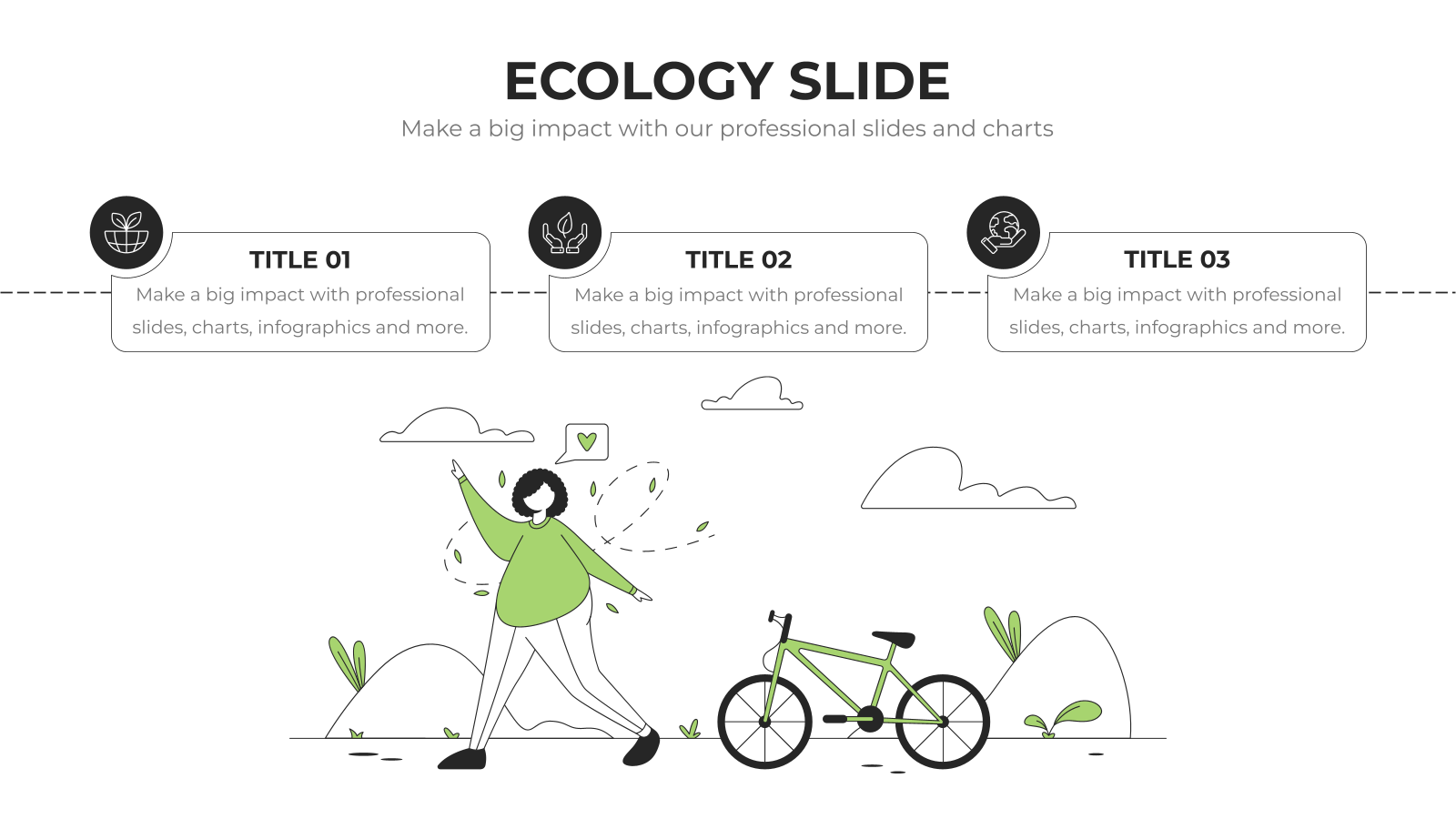 ECOLOGY SLIDE
Make a big impact with our professional slides and charts

TITLE 01
Make a big impact with professional slides, charts, infographics and more.

TITLE 02
Make a big impact with professional slides, charts, infographics and more.

TITLE 03
Make a big impact with professional slides, charts, infographics and more.