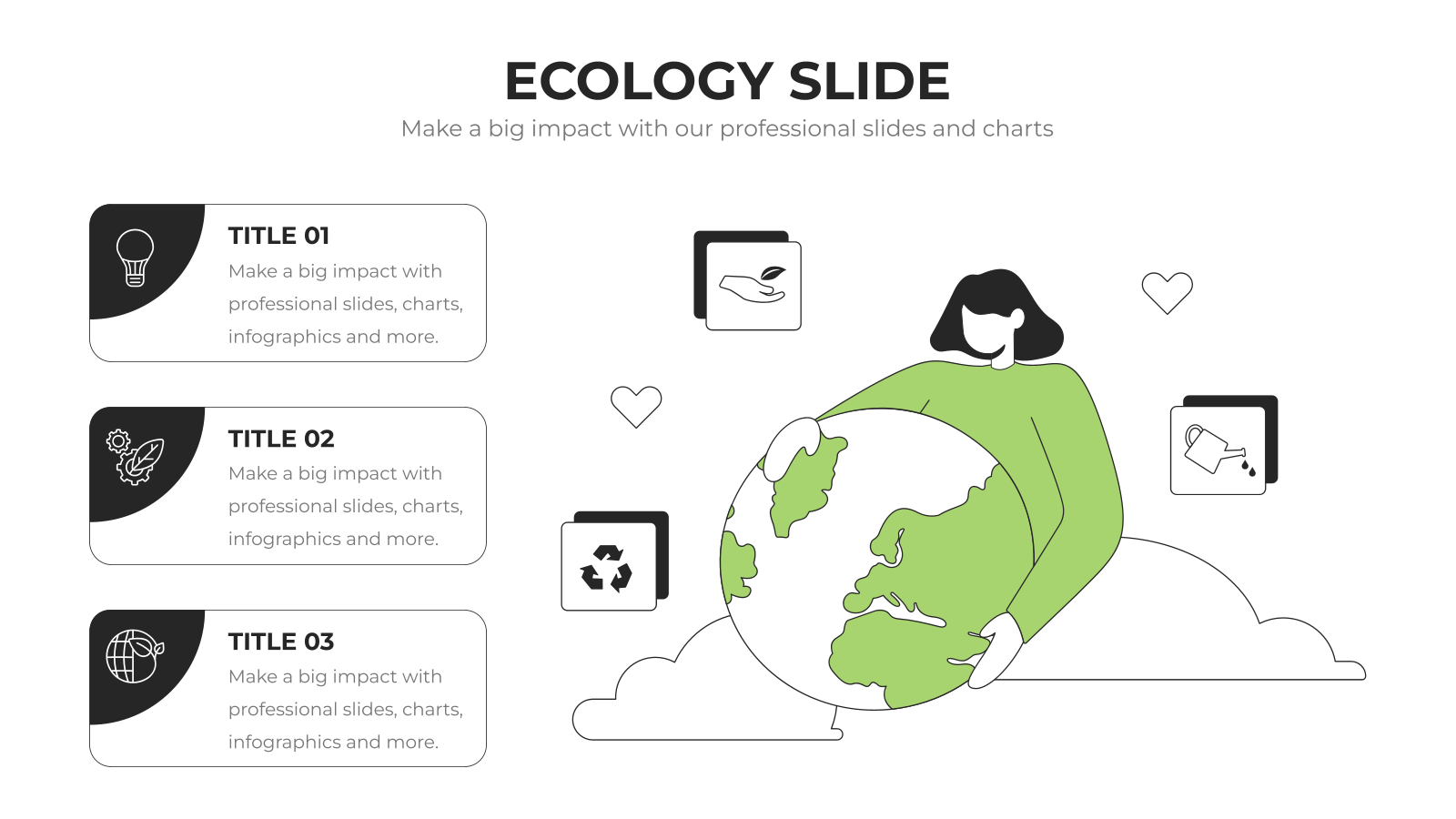 ECOLOGY SLIDE
Make a big impact with our professional slides and charts

TITLE 01
Make a big impact with professional slides, charts, infographics and more.

TITLE 02
Make a big impact with professional slides, charts, infographics and more.

TITLE 03
Make a big impact with professional slides, charts, infographics and more.