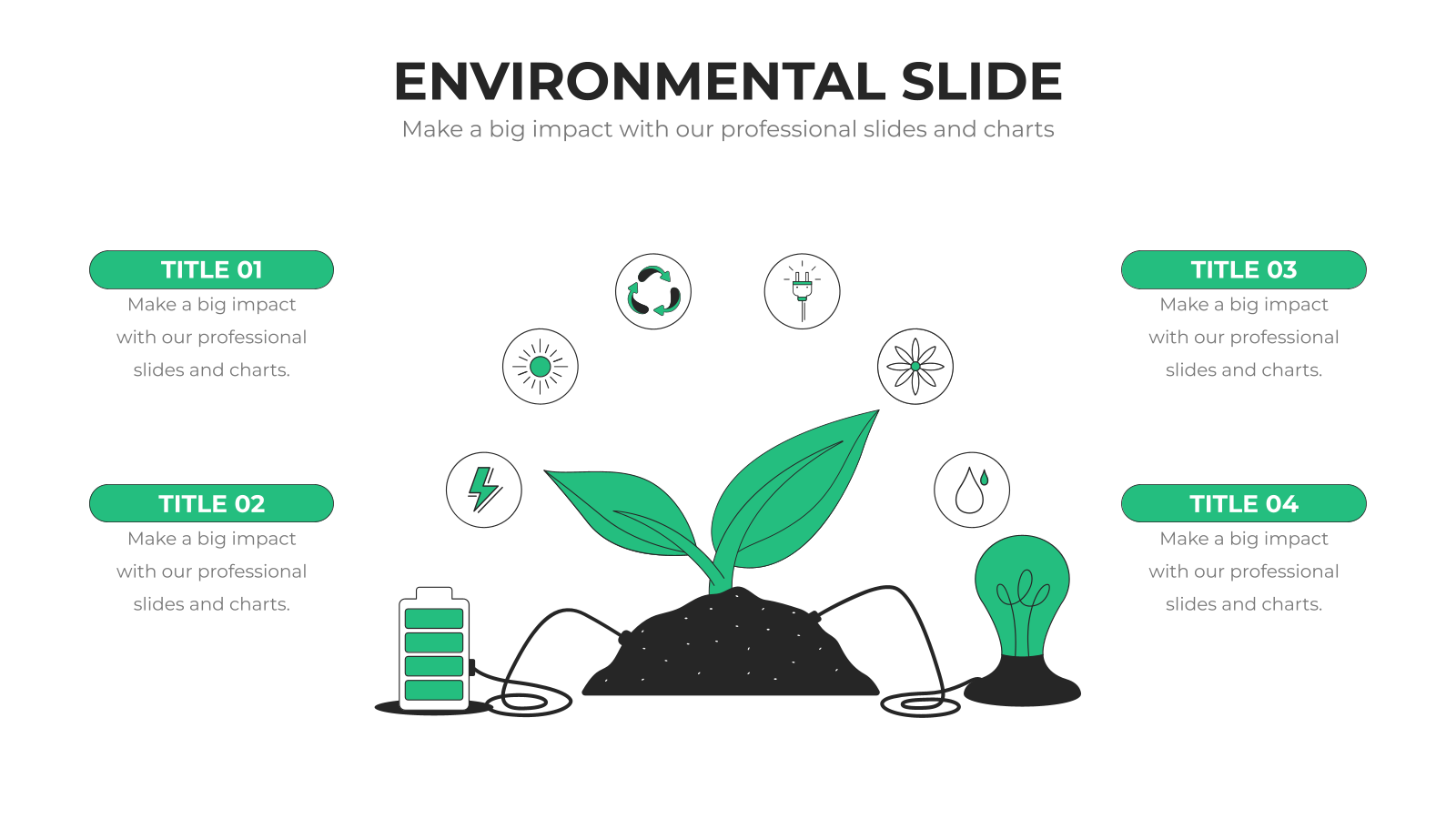 ENVIRONMENTAL SLIDE
Make a big impact with our professional slides and charts

TITLE 01
Make a big impact with our professional slides and charts.

TITLE 02
Make a big impact with our professional slides and charts.

TITLE 03
Make a big impact with our professional slides and charts.

TITLE 04
Make a big impact with our professional slides and charts.