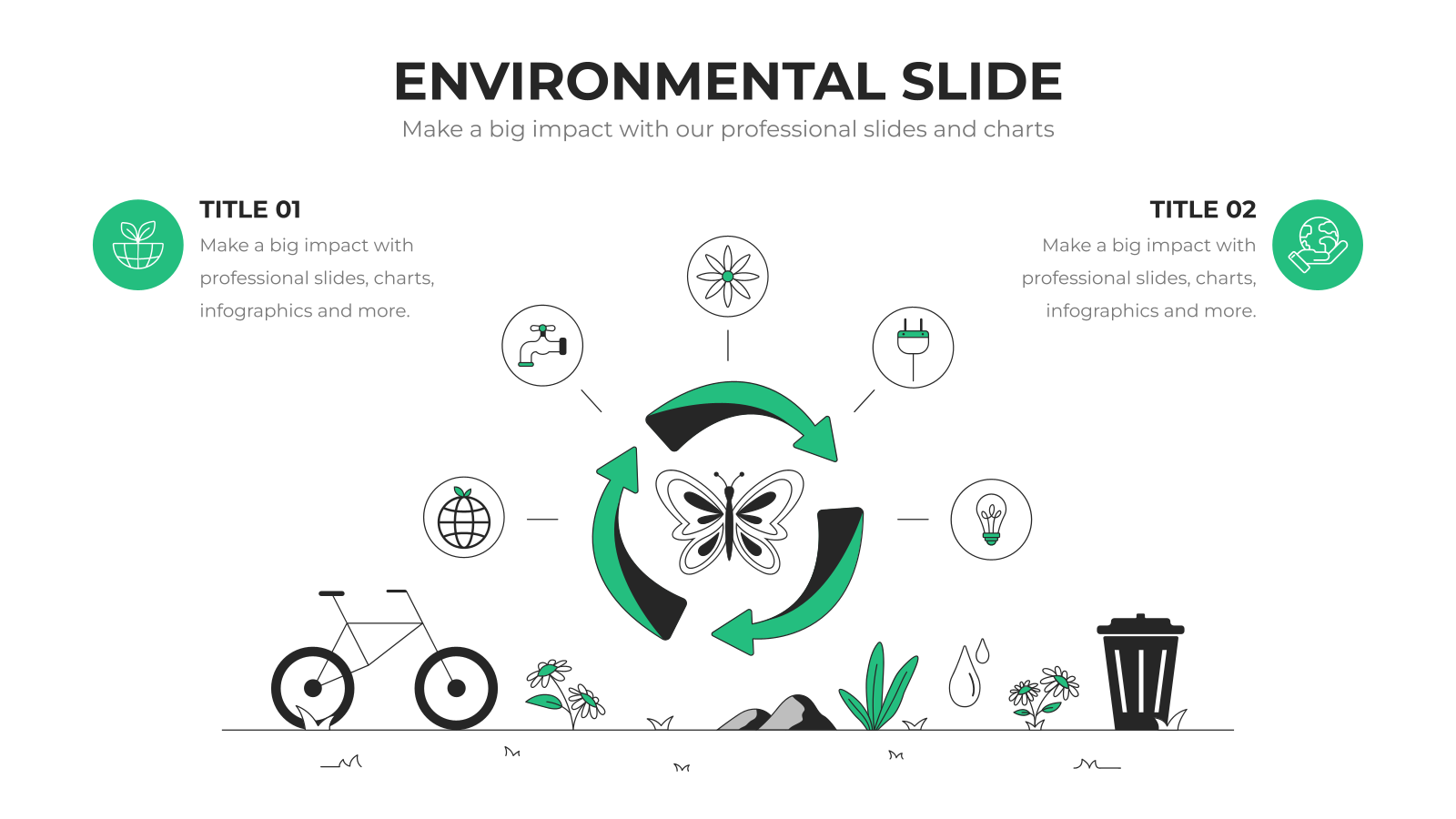 ENVIRONMENTAL SLIDE
Make a big impact with our professional slides and charts

TITLE 01
Make a big impact with professional slides, charts, infographics and more.

TITLE 02
Make a big impact with professional slides, charts, infographics and more.