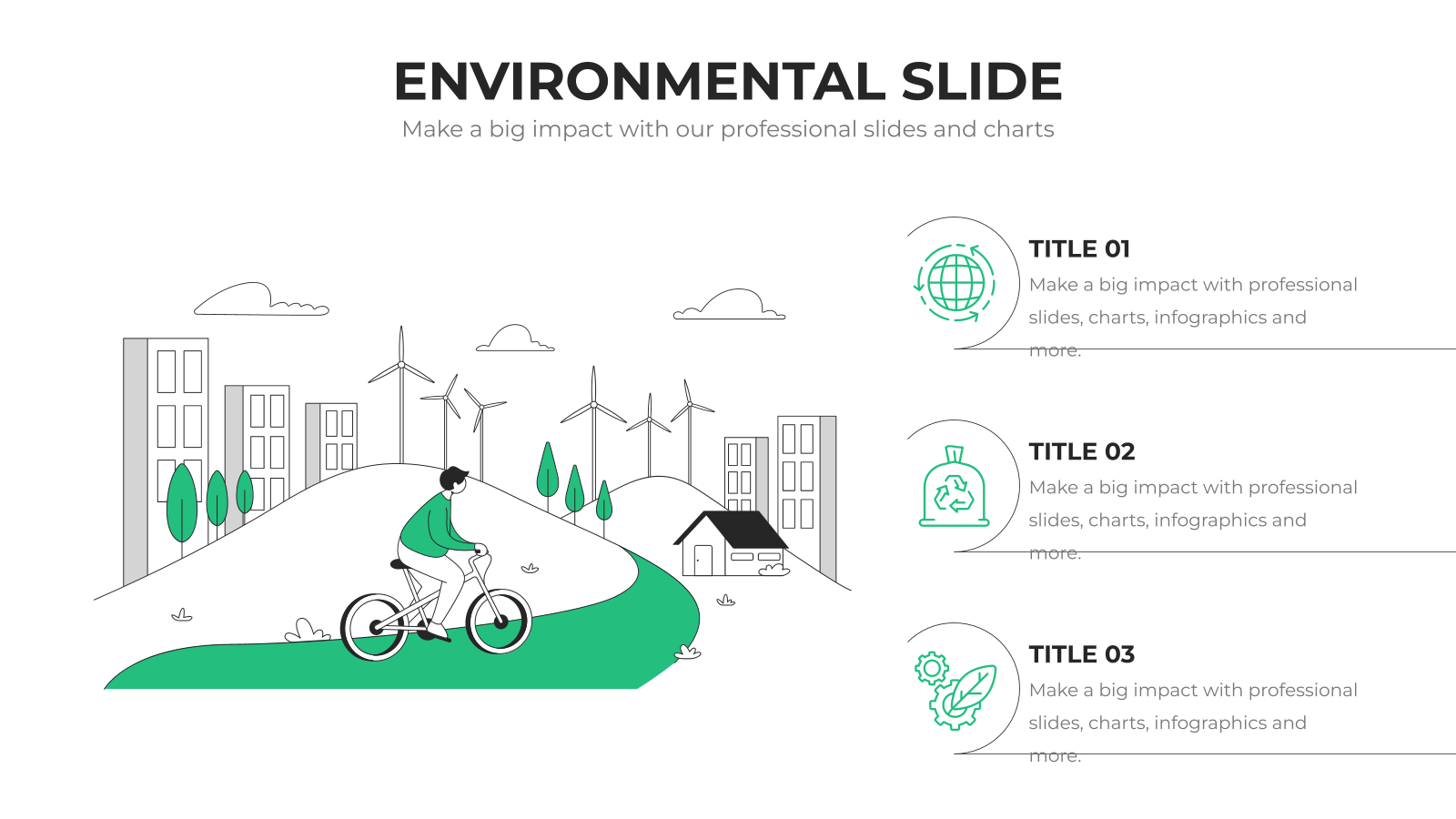 ENVIRONMENTAL SLIDE
Make a big impact with our professional slides and charts

TITLE 01
Make a big impact with professional slides, charts, infographics and more.

TITLE 02
Make a big impact with professional slides, charts, infographics and more.

TITLE 03
Make a big impact with professional slides, charts, infographics and more.