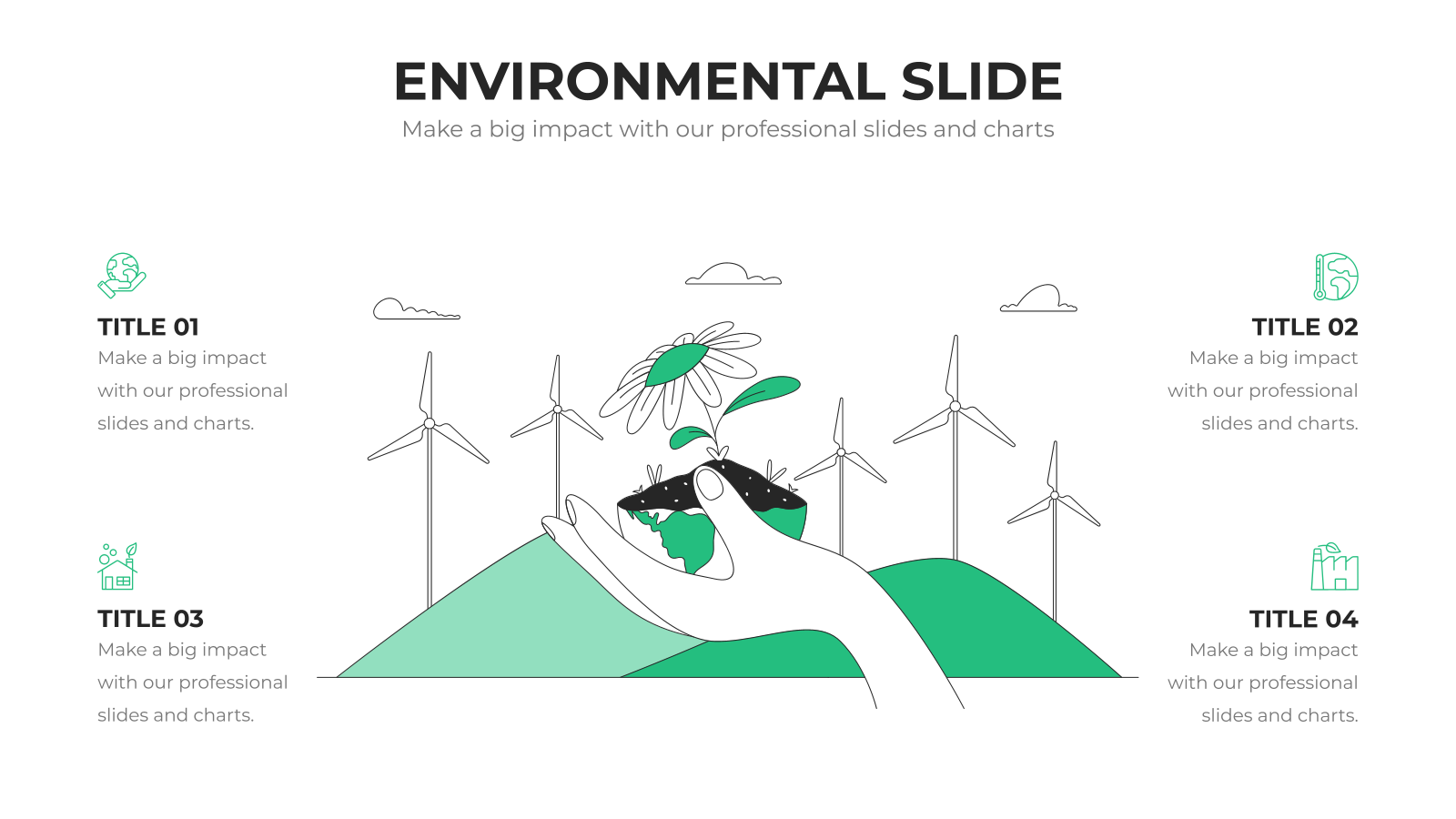 ENVIRONMENTAL SLIDE
Make a big impact with our professional slides and charts

TITLE 01
Make a big impact with our professional slides and charts.

TITLE 03
Make a big impact with our professional slides and charts.

TITLE 02
Make a big impact with our professional slides and charts.

TITLE 04
Make a big impact with our professional slides and charts.