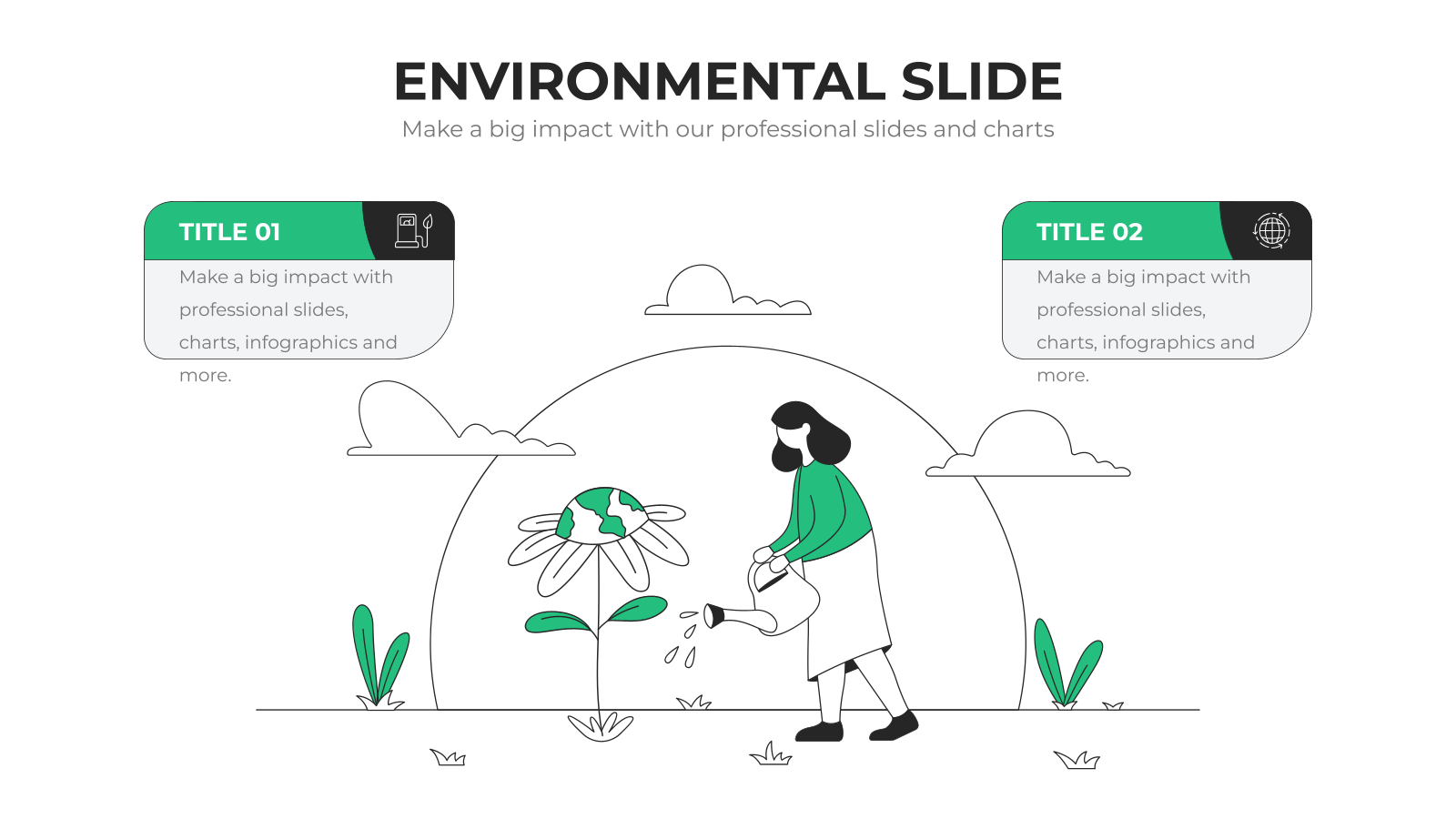 ENVIRONMENTAL SLIDE

Make a big impact with our professional slides and charts

TITLE 01

Make a big impact with professional slides, charts, infographics and more.

TITLE 02

Make a big impact with professional slides, charts, infographics and more.