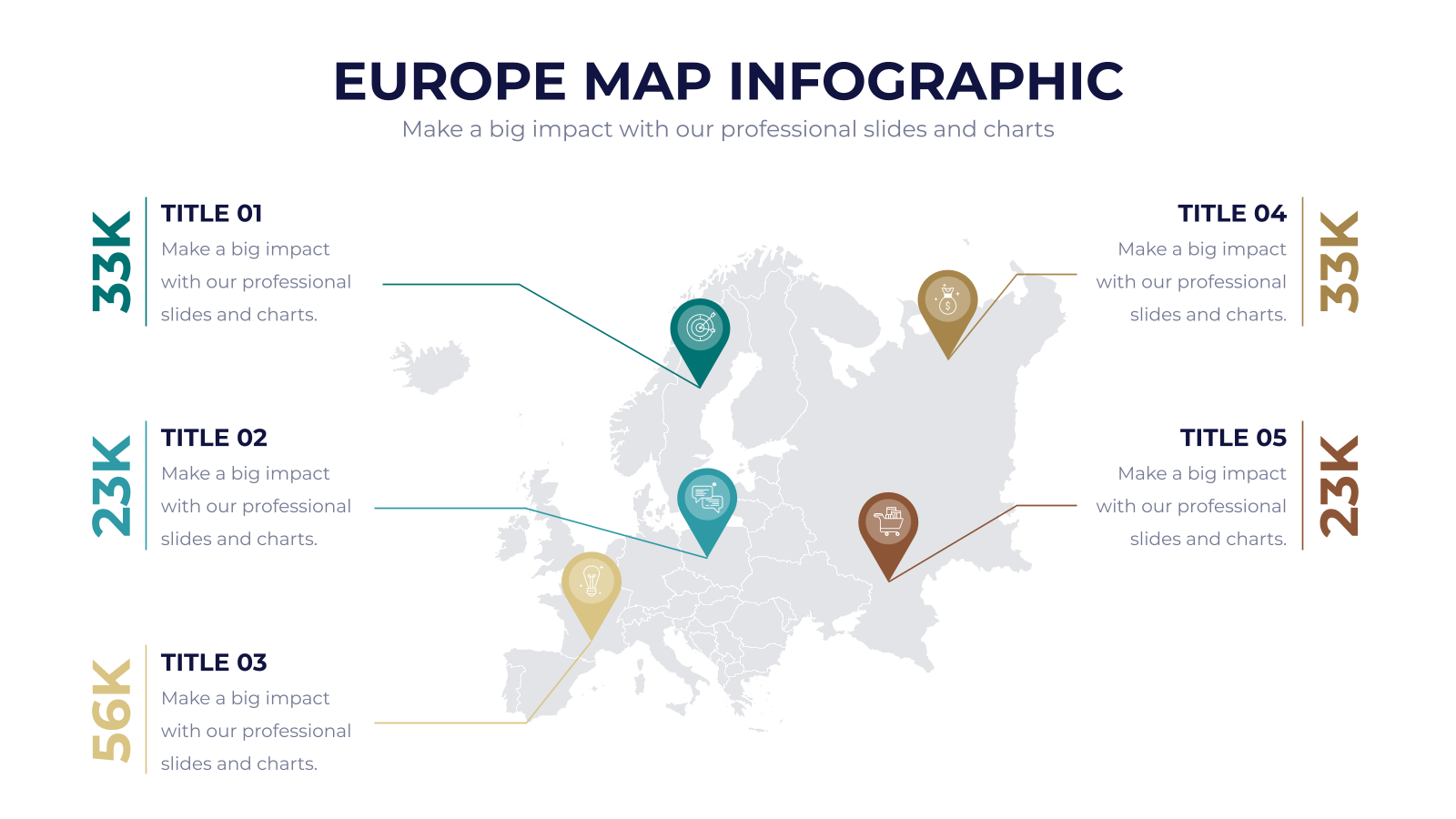 EUROPE MAP INFOGRAPHIC
Make a big impact with our professional slides and charts

33K
TITLE 01
Make a big impact with our professional slides and charts.

23K
TITLE 02
Make a big impact with our professional slides and charts.

56K
TITLE 03
Make a big impact with our professional slides and charts.

TITLE 04
Make a big impact with our professional slides and charts.
33K

TITLE 05
Make a big impact with our professional slides and charts.
23K