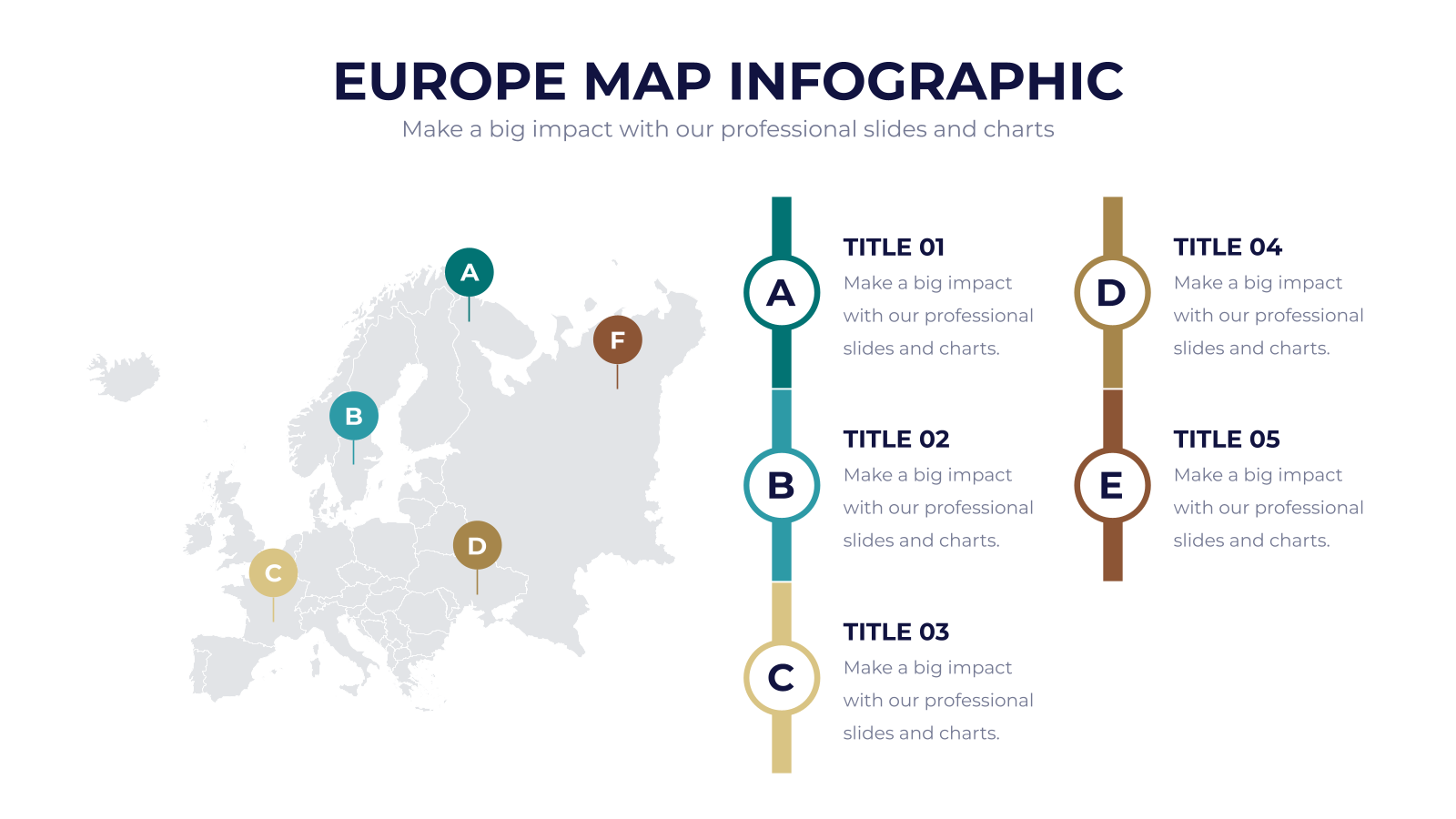 EUROPE MAP INFOGRAPHIC
Make a big impact with our professional slides and charts

A
F
B
D
C

A
TITLE 01
Make a big impact with our professional slides and charts.

B
TITLE 02
Make a big impact with our professional slides and charts.

C
TITLE 03
Make a big impact with our professional slides and charts.

D
TITLE 04
Make a big impact with our professional slides and charts.

E
TITLE 05
Make a big impact with our professional slides and charts.