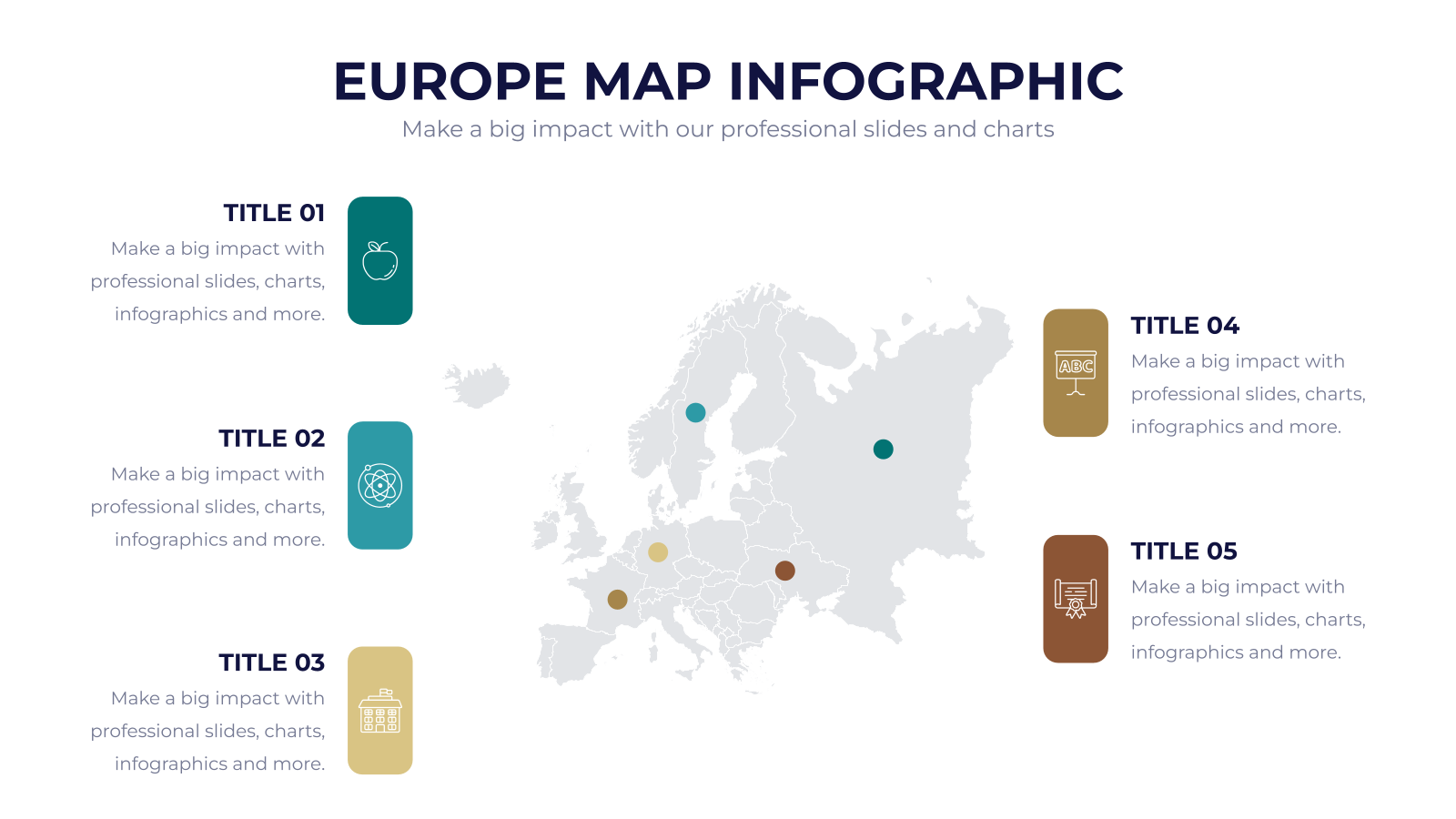 EUROPE MAP INFOGRAPHIC

Make a big impact with our professional slides and charts

TITLE 01

Make a big impact with professional slides, charts, infographics and more.

TITLE 02

Make a big impact with professional slides, charts, infographics and more.

TITLE 03

Make a big impact with professional slides, charts, infographics and more.

ABC

TITLE 04

Make a big impact with professional slides, charts, infographics and more.

TITLE 05

Make a big impact with professional slides, charts, infographics and more.