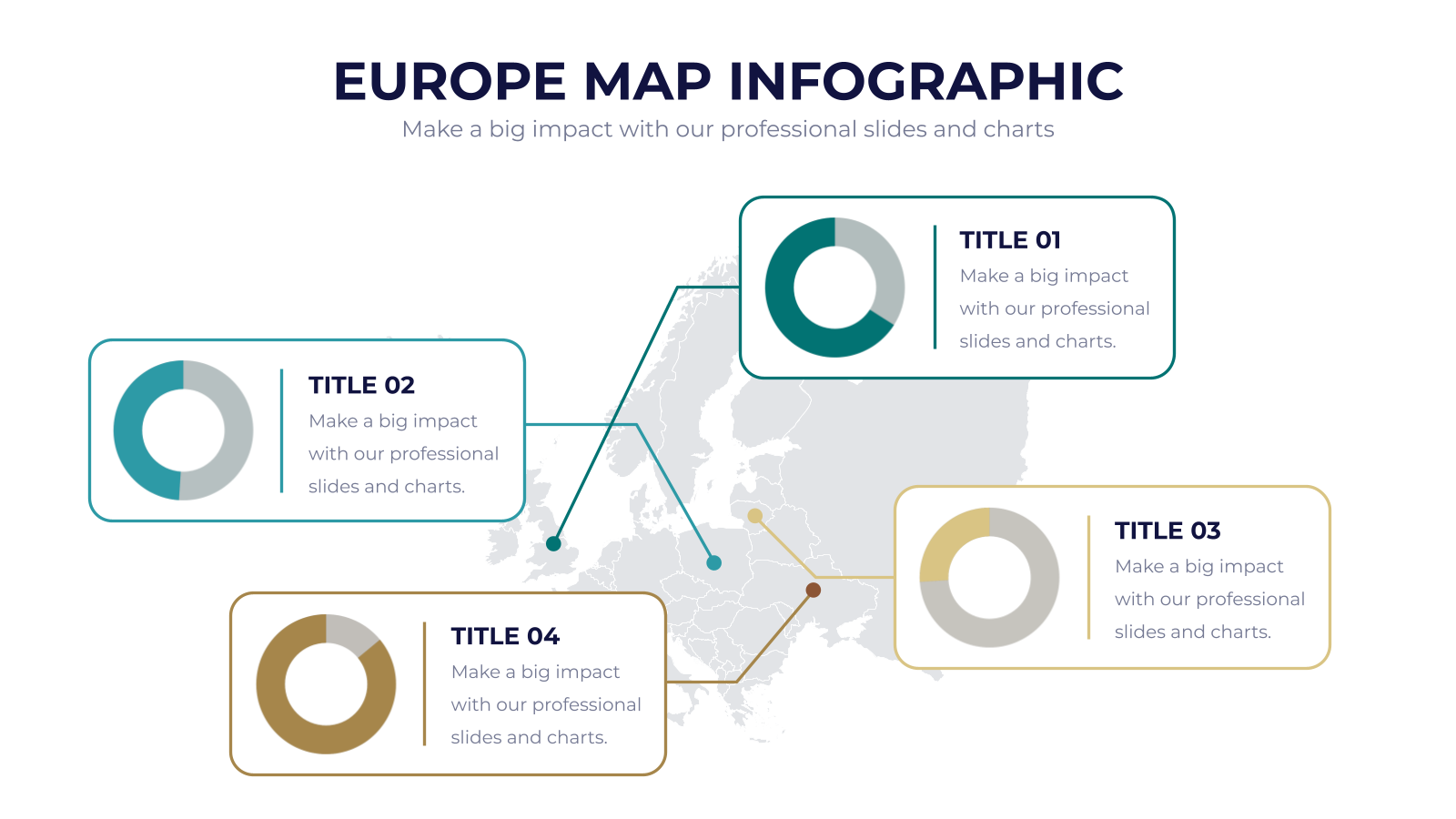 EUROPE MAP INFOGRAPHIC
Make a big impact with our professional slides and charts

TITLE 01
Make a big impact with our professional slides and charts.

TITLE 02
Make a big impact with our professional slides and charts.

TITLE 03
Make a big impact with our professional slides and charts.

TITLE 04
Make a big impact with our professional slides and charts.