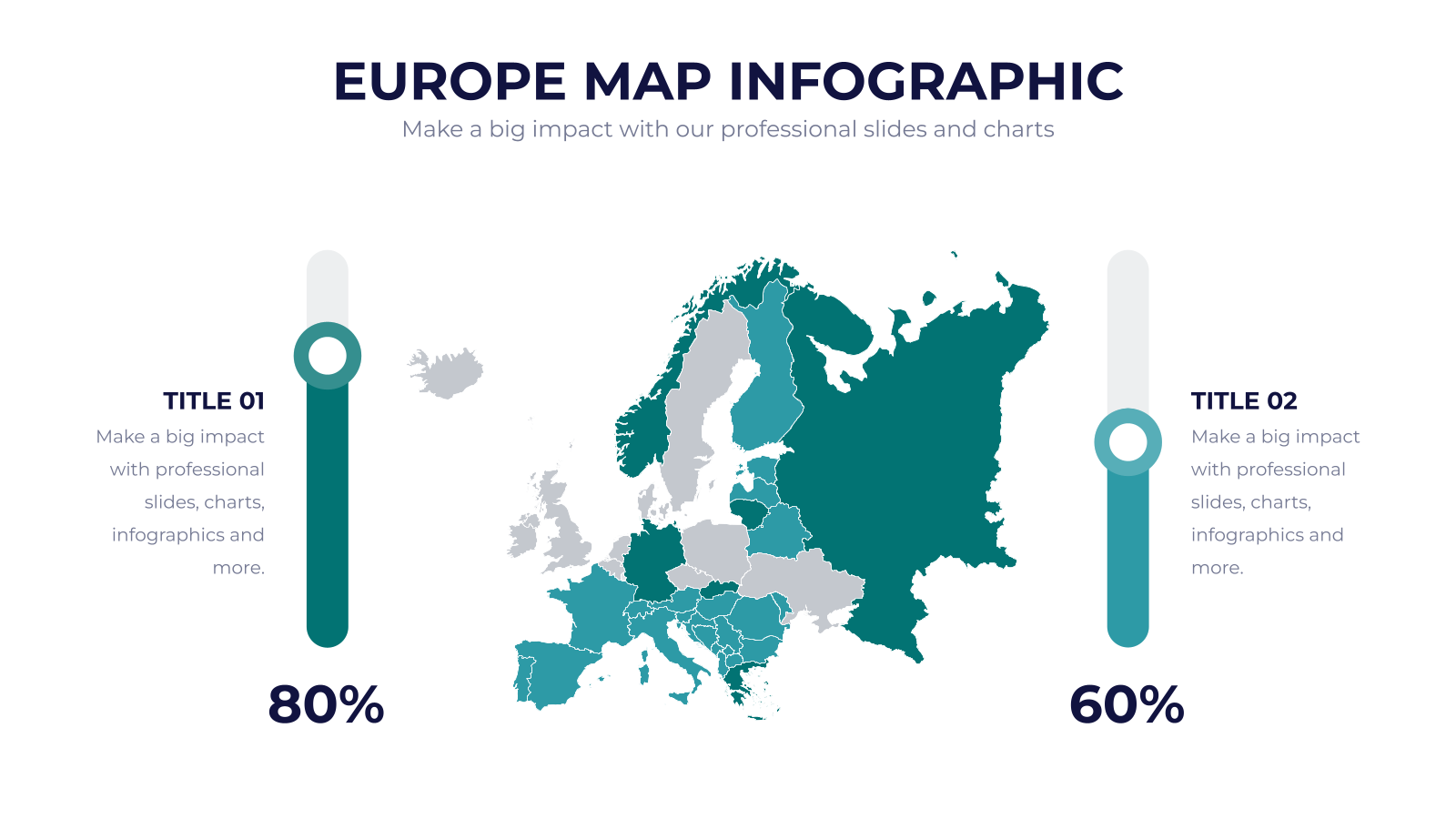 EUROPE MAP INFOGRAPHIC
Make a big impact with our professional slides and charts

TITLE 01
Make a big impact with professional slides, charts, infographics and more.

80%

TITLE 02
Make a big impact with professional slides, charts, infographics and more.

60%