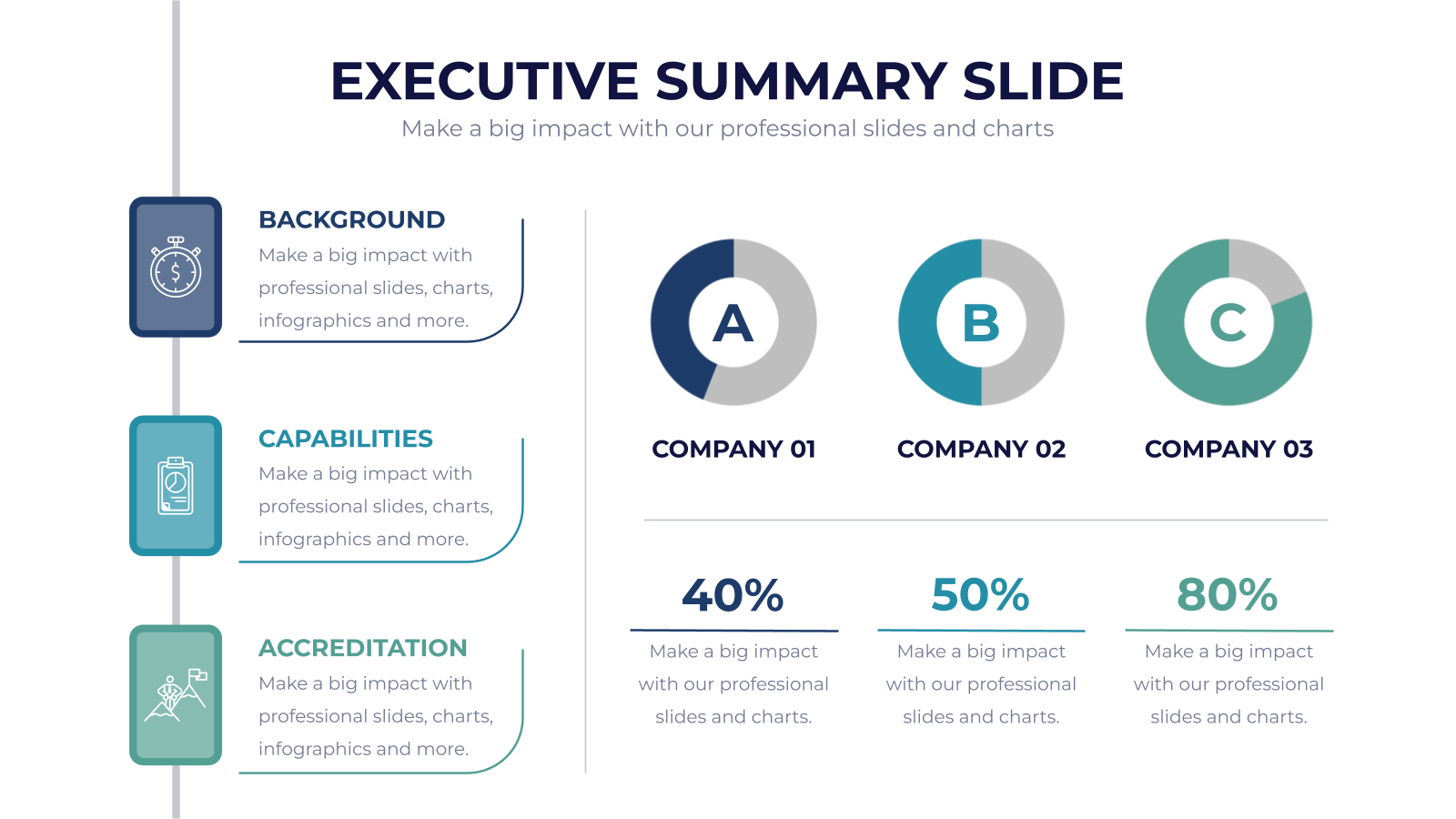 EXECUTIVE SUMMARY SLIDE
Make a big impact with our professional slides and charts

BACKGROUND
Make a big impact with professional slides, charts, infographics and more.

CAPABILITIES
Make a big impact with professional slides, charts, infographics and more.

ACCREDITATION
Make a big impact with professional slides, charts, infographics and more.

A
COMPANY 01

B
COMPANY 02

C
COMPANY 03

40%
Make a big impact with our professional slides and charts.

50%
Make a big impact with our professional slides and charts.

80%
Make a big impact with our professional slides and charts.