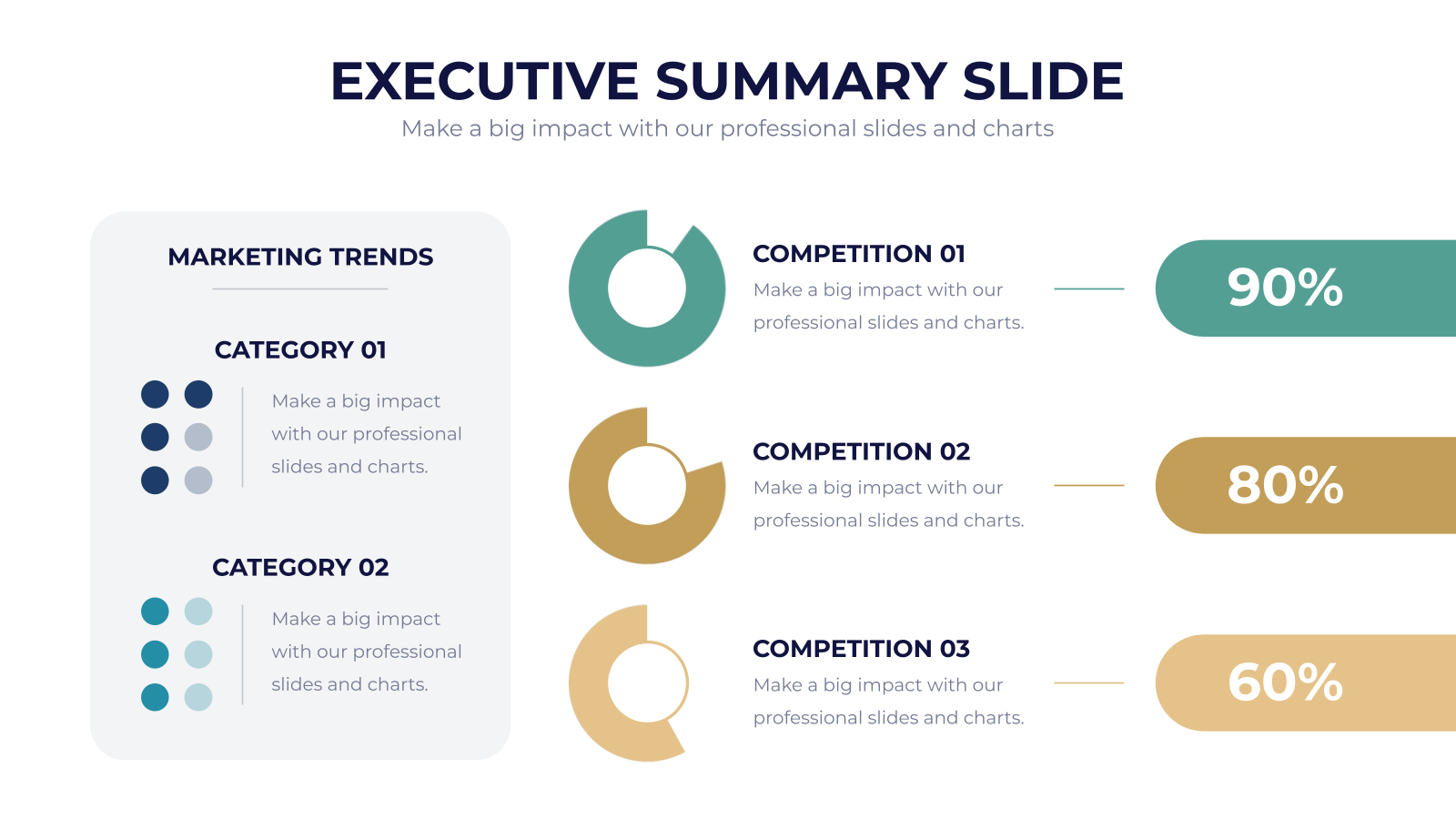 EXECUTIVE SUMMARY SLIDE
Make a big impact with our professional slides and charts

MARKETING TRENDS

CATEGORY 01
Make a big impact with our professional slides and charts.

CATEGORY 02
Make a big impact with our professional slides and charts.

COMPETITION 01
Make a big impact with our professional slides and charts.

90%

COMPETITION 02
Make a big impact with our professional slides and charts.

80%

COMPETITION 03
Make a big impact with our professional slides and charts.

60%