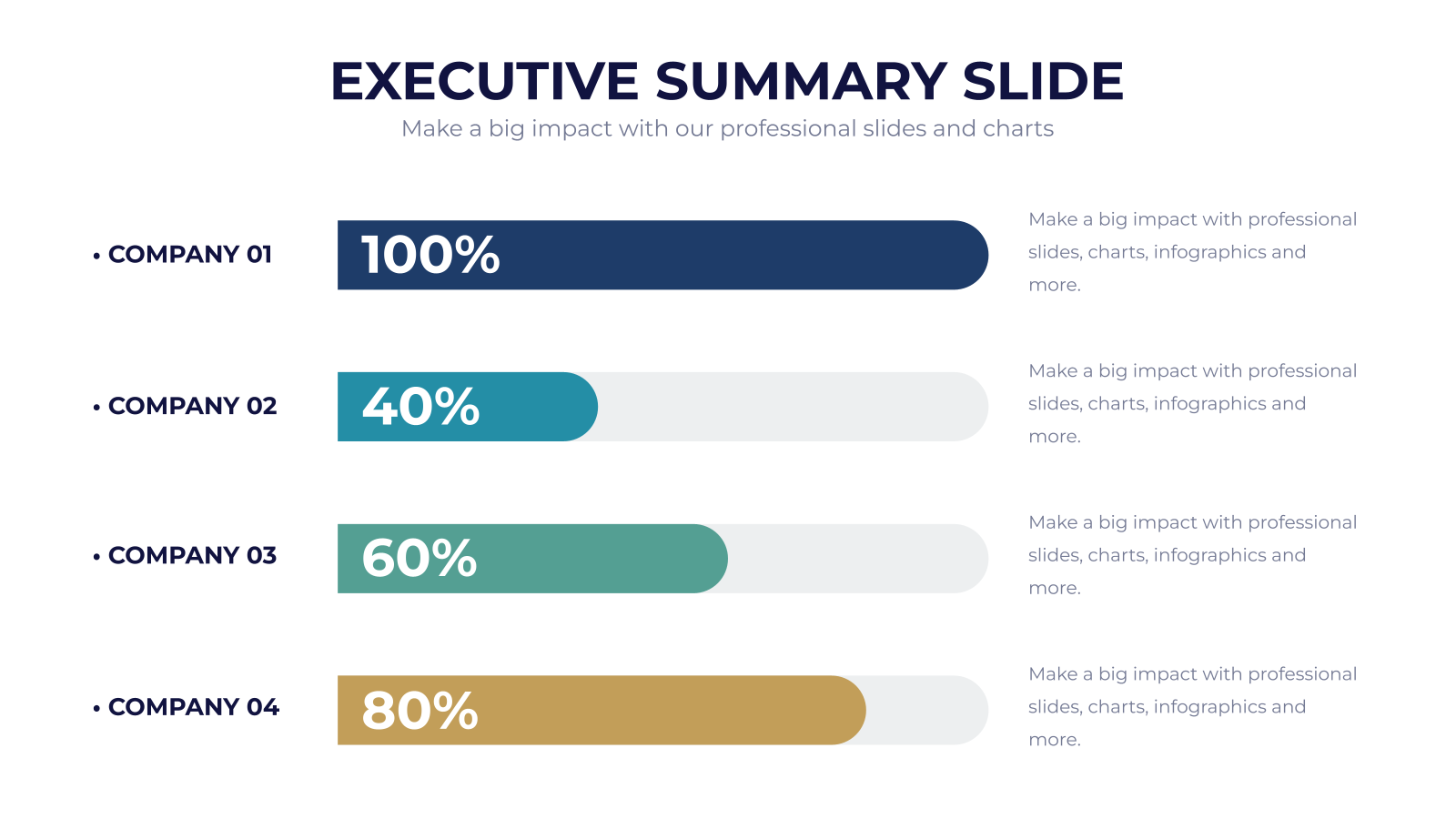 EXECUTIVE SUMMARY SLIDE
Make a big impact with our professional slides and charts

• COMPANY 01
100%
Make a big impact with professional slides, charts, infographics and more.

• COMPANY 02
40%
Make a big impact with professional slides, charts, infographics and more.

• COMPANY 03
60%
Make a big impact with professional slides, charts, infographics and more.

• COMPANY 04
80%
Make a big impact with professional slides, charts, infographics and more.