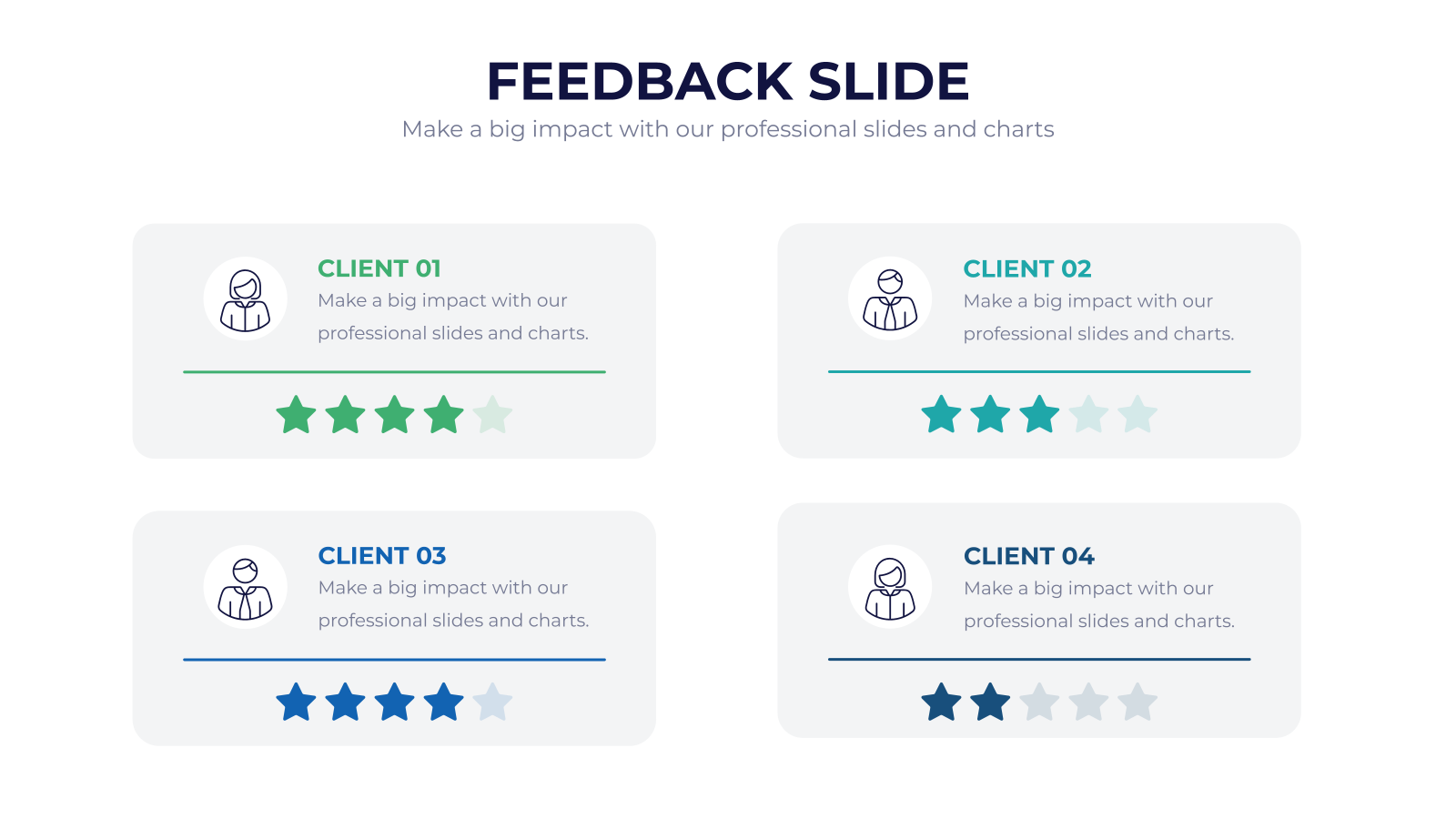 FEEDBACK SLIDE

Make a big impact with our professional slides and charts

CLIENT 01

Make a big impact with our professional slides and charts.

CLIENT 02

Make a big impact with our professional slides and charts.

CLIENT 03

Make a big impact with our professional slides and charts.

CLIENT 04

Make a big impact with our professional slides and charts.