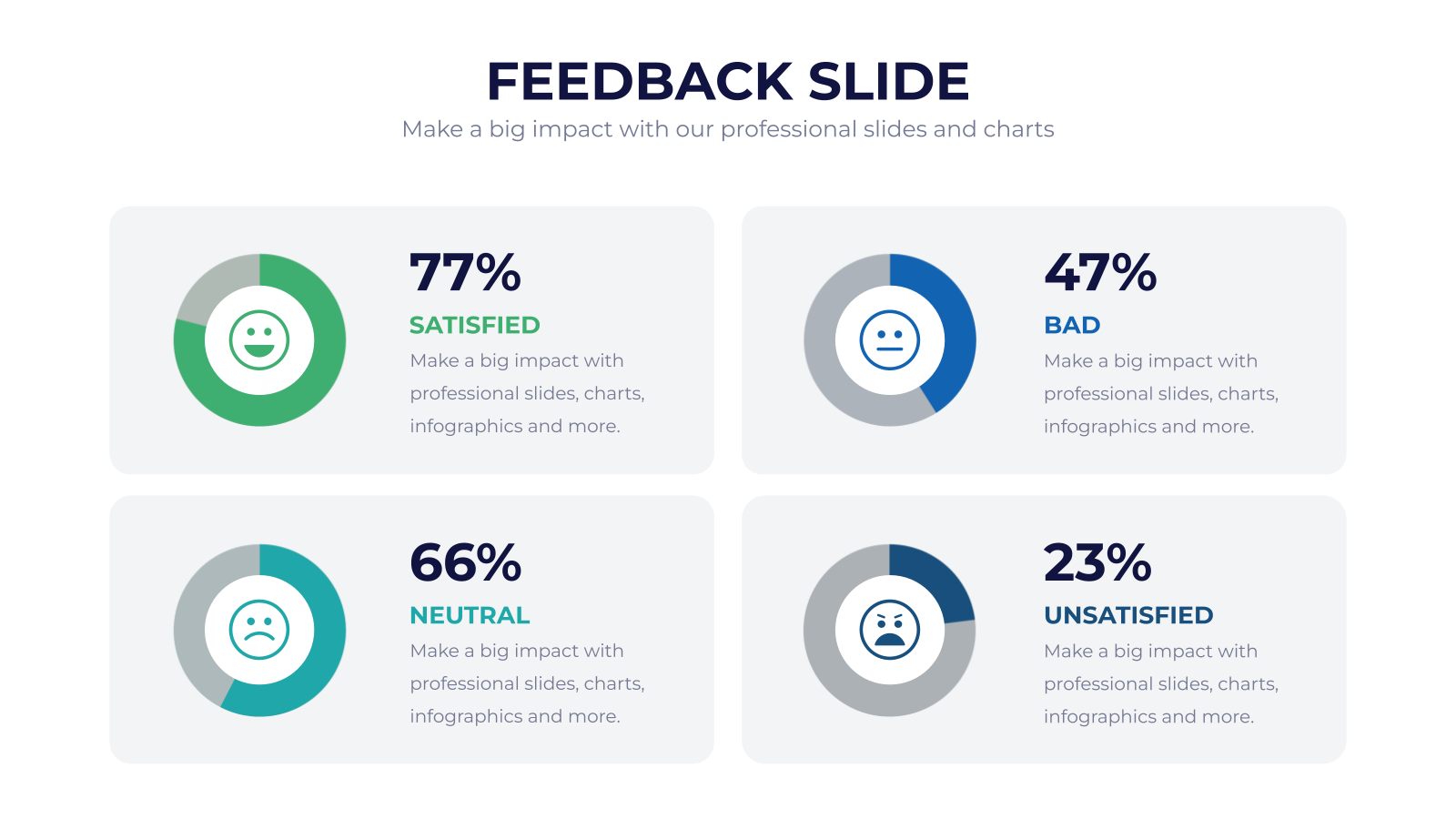 FEEDBACK SLIDE
Make a big impact with our professional slides and charts

77%
SATISFIED
Make a big impact with professional slides, charts, infographics and more.

47%
BAD
Make a big impact with professional slides, charts, infographics and more.

66%
NEUTRAL
Make a big impact with professional slides, charts, infographics and more.

23%
UNSATISFIED
Make a big impact with professional slides, charts, infographics and more.