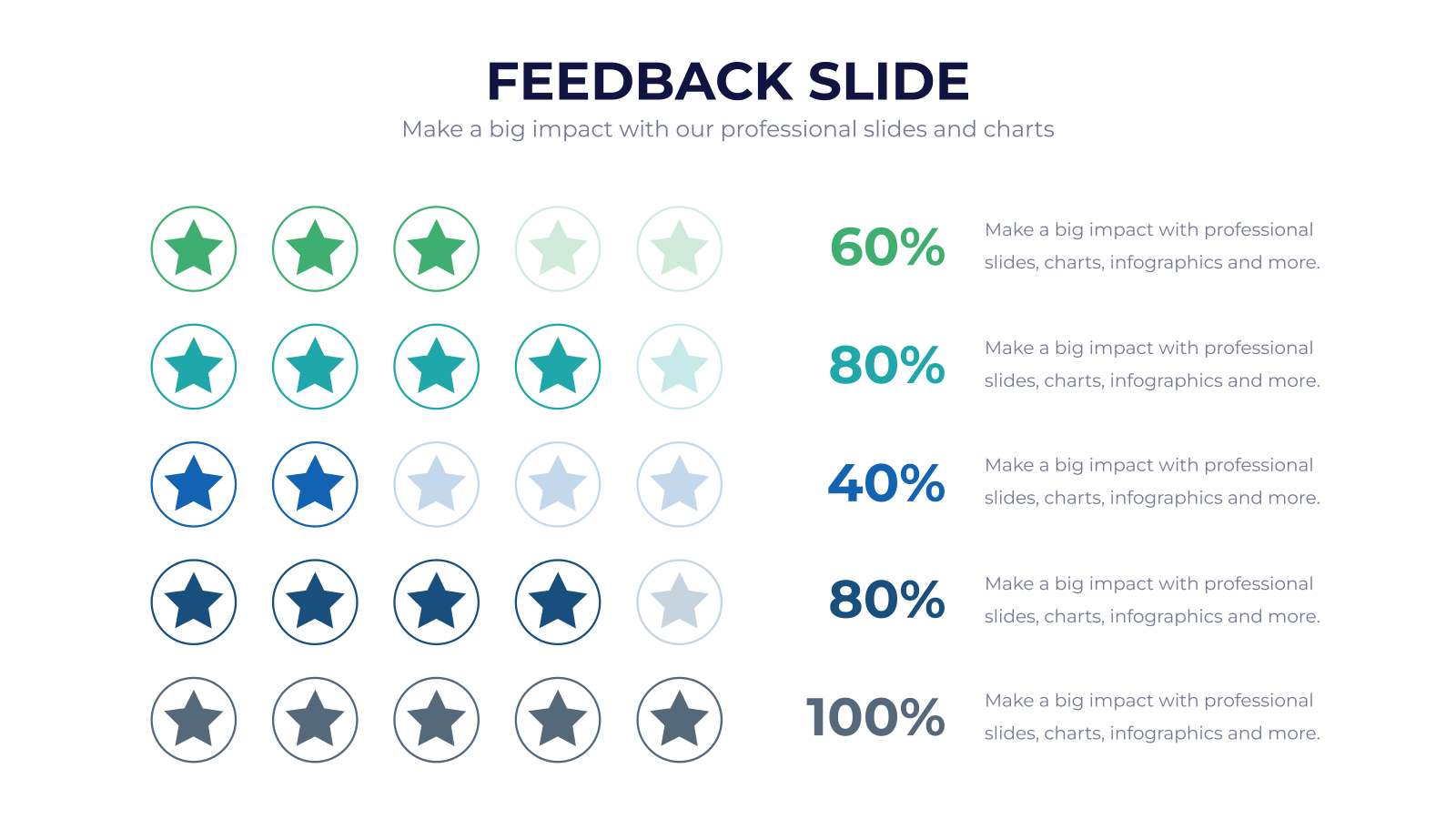 FEEDBACK SLIDE

Make a big impact with our professional slides and charts

60%

Make a big impact with professional slides, charts, infographics and more.

80%

Make a big impact with professional slides, charts, infographics and more.

40%

Make a big impact with professional slides, charts, infographics and more.

80%

Make a big impact with professional slides, charts, infographics and more.

100%

Make a big impact with professional slides, charts, infographics and more.