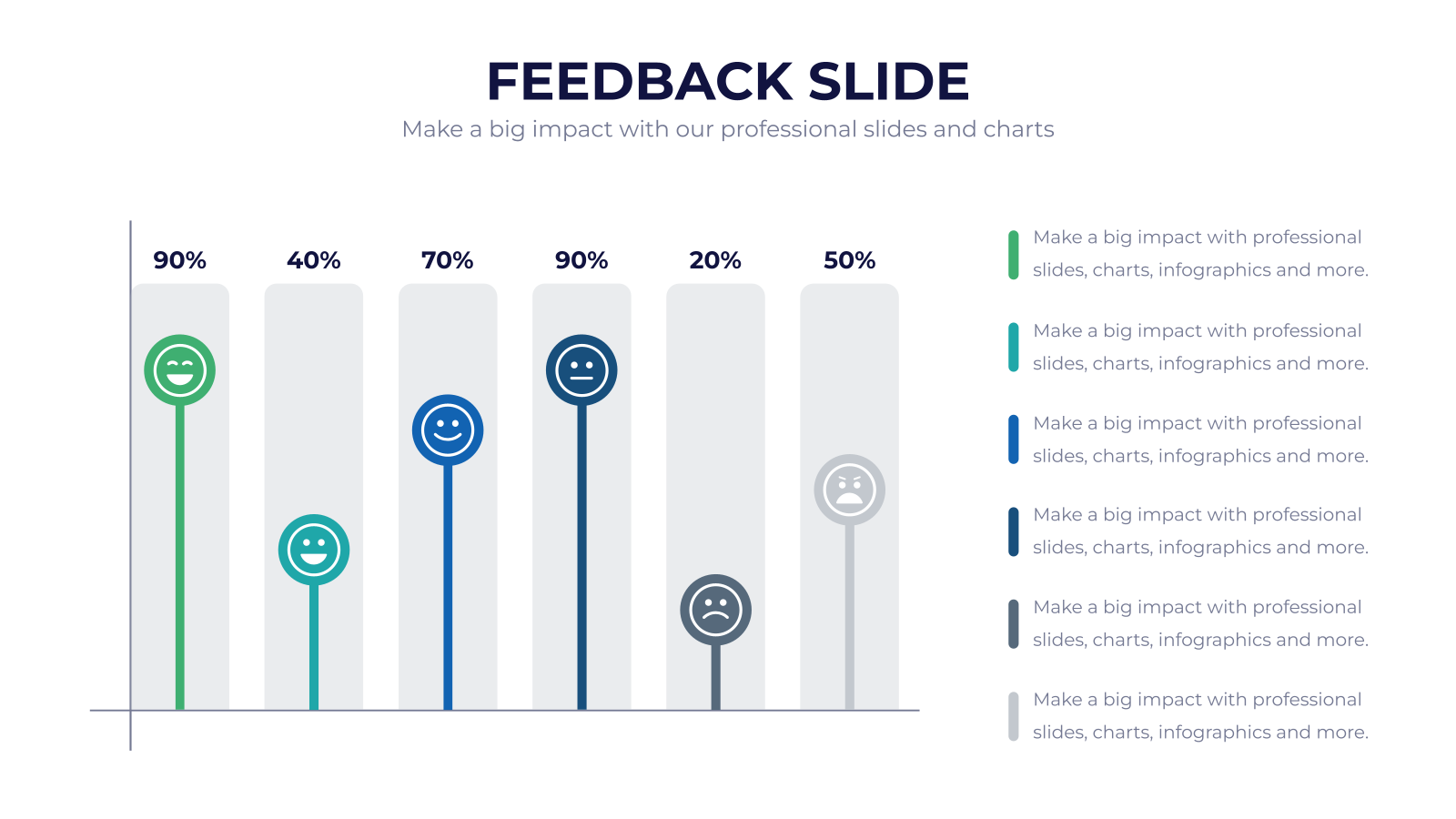 FEEDBACK SLIDE
Make a big impact with our professional slides and charts

90%
40%
70%
90%
20%
50%

Make a big impact with professional slides, charts, infographics and more.

Make a big impact with professional slides, charts, infographics and more.

Make a big impact with professional slides, charts, infographics and more.

Make a big impact with professional slides, charts, infographics and more.

Make a big impact with professional slides, charts, infographics and more.

Make a big impact with professional slides, charts, infographics and more.