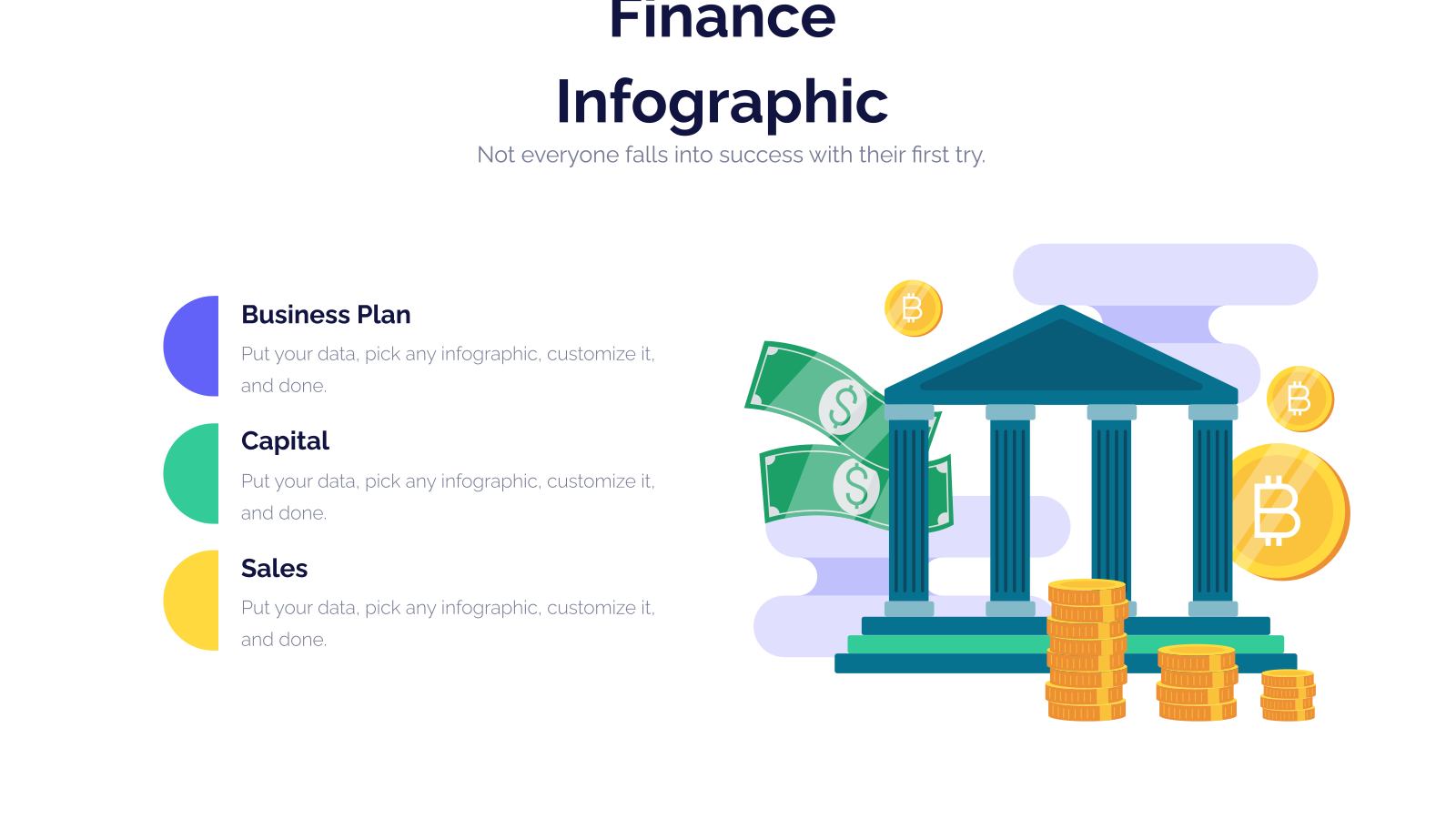 Finance Infographic

Not everyone falls into success with their first try.

Business Plan

Put your data, pick any infographic, customize it, and done.

Capital

Put your data, pick any infographic, customize it, and done.

Sales

Put your data, pick any infographic, customize it, and done.