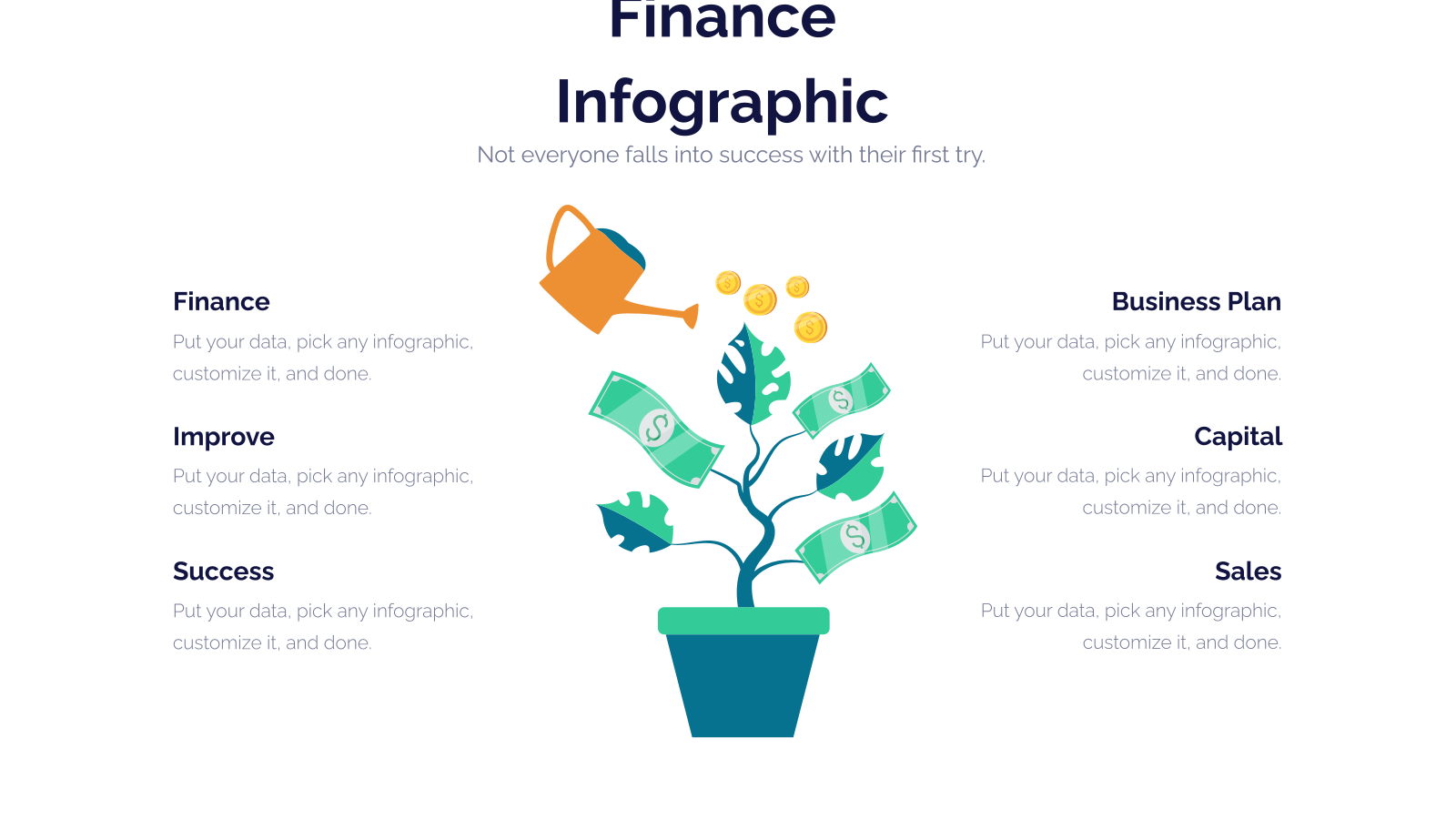 Finance Infographic

Not everyone falls into success with their first try.

Finance

Put your data, pick any infographic, customize it, and done.

Improve

Put your data, pick any infographic, customize it, and done.

Success

Put your data, pick any infographic, customize it, and done.

Business Plan

Put your data, pick any infographic, customize it, and done.

Capital

Put your data, pick any infographic, customize it, and done.

Sales

Put your data, pick any infographic, customize it, and done.