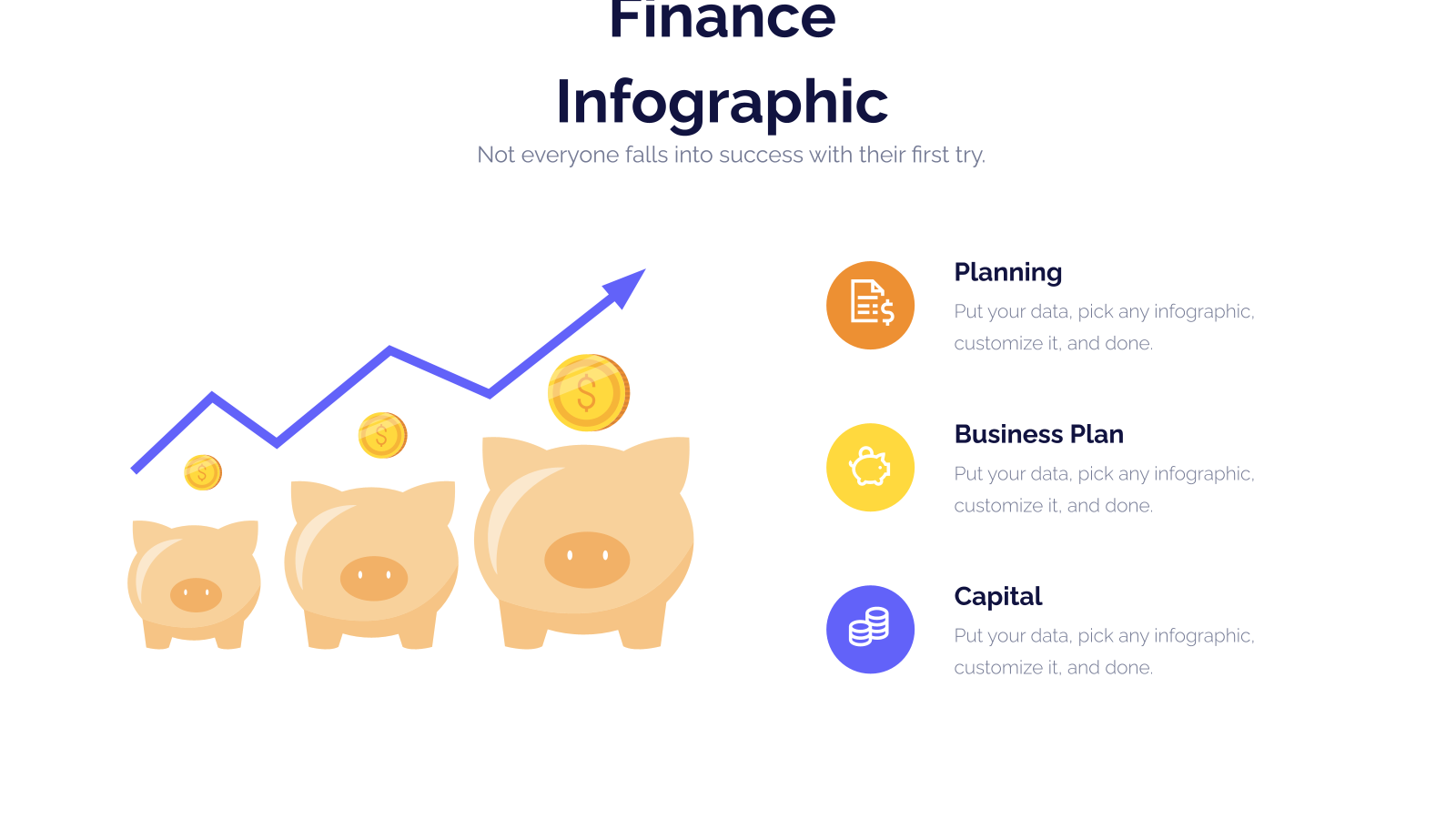 Finance Infographic

Not everyone falls into success with their first try.

$ $ $

Planning

Put your data, pick any infographic, customize it, and done.

Business Plan

Put your data, pick any infographic, customize it, and done.

Capital

Put your data, pick any infographic, customize it, and done.