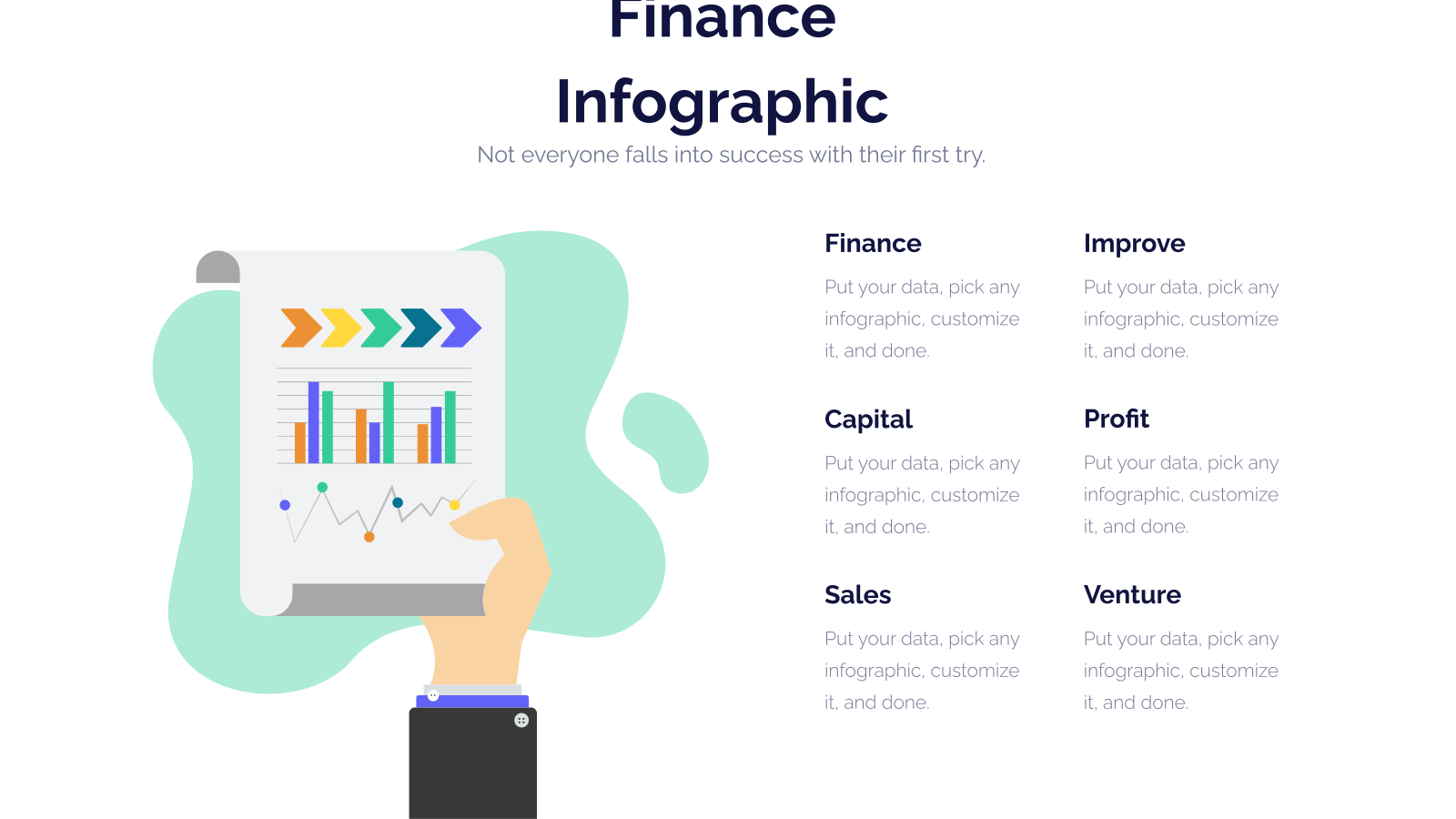 Finance Infographic

Not everyone falls into success with their first try.

Finance

Put your data, pick any infographic, customize it, and done.

Capital

Put your data, pick any infographic, customize it, and done.

Sales

Put your data, pick any infographic, customize it, and done.

Improve

Put your data, pick any infographic, customize it, and done.

Profit

Put your data, pick any infographic, customize it, and done.

Venture

Put your data, pick any infographic, customize it, and done.