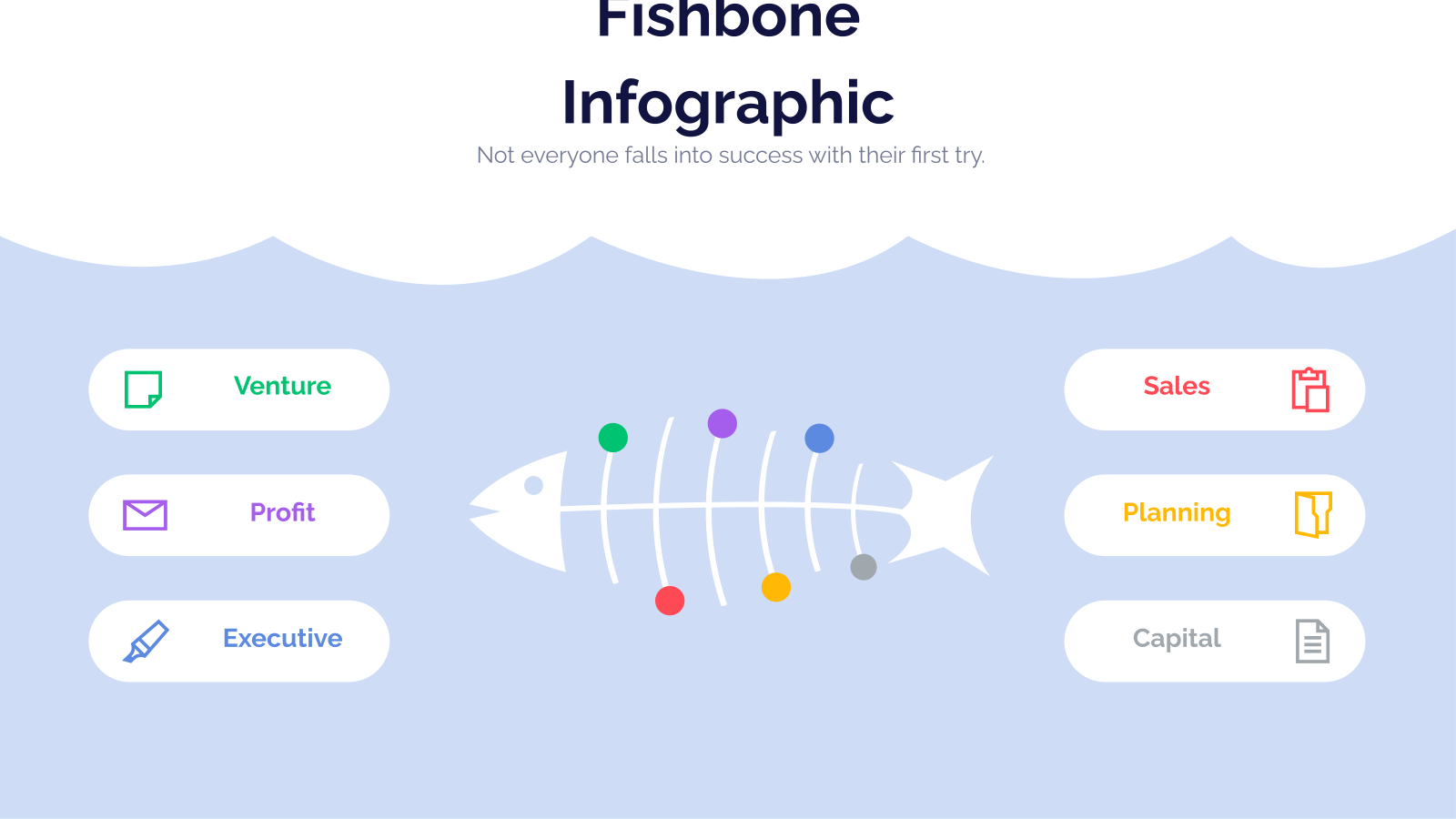 Fishbone Infographic

Not everyone falls into success with their first try.

Venture

Profit

Executive

Sales

Planning

Capital