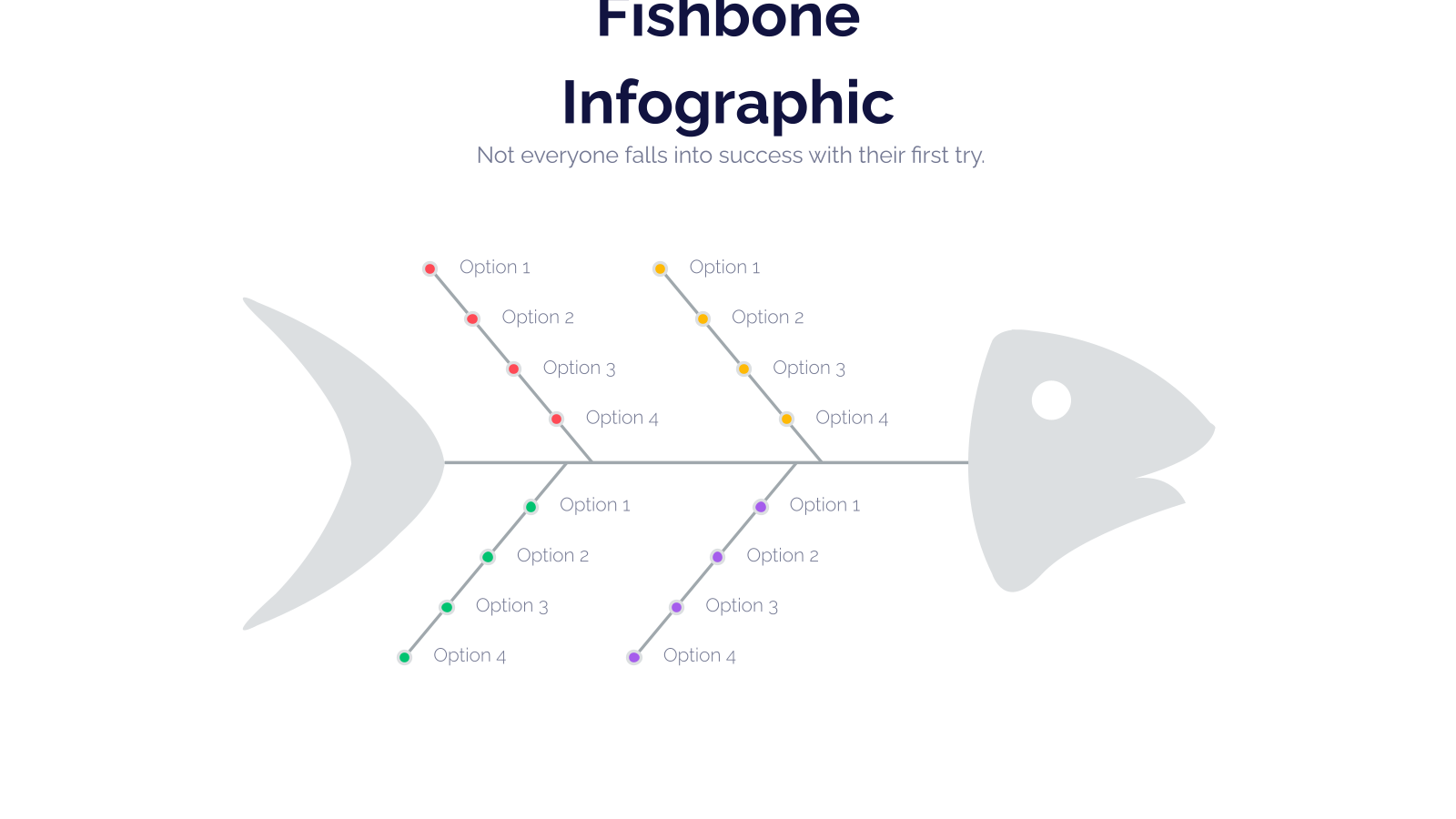 Fishbone Infographic

Not everyone falls into success with their first try.

Option 1
Option 2
Option 3
Option 4

Option 1
Option 2
Option 3
Option 4

Option 1
Option 2
Option 3
Option 4

Option 1
Option 2
Option 3
Option 4