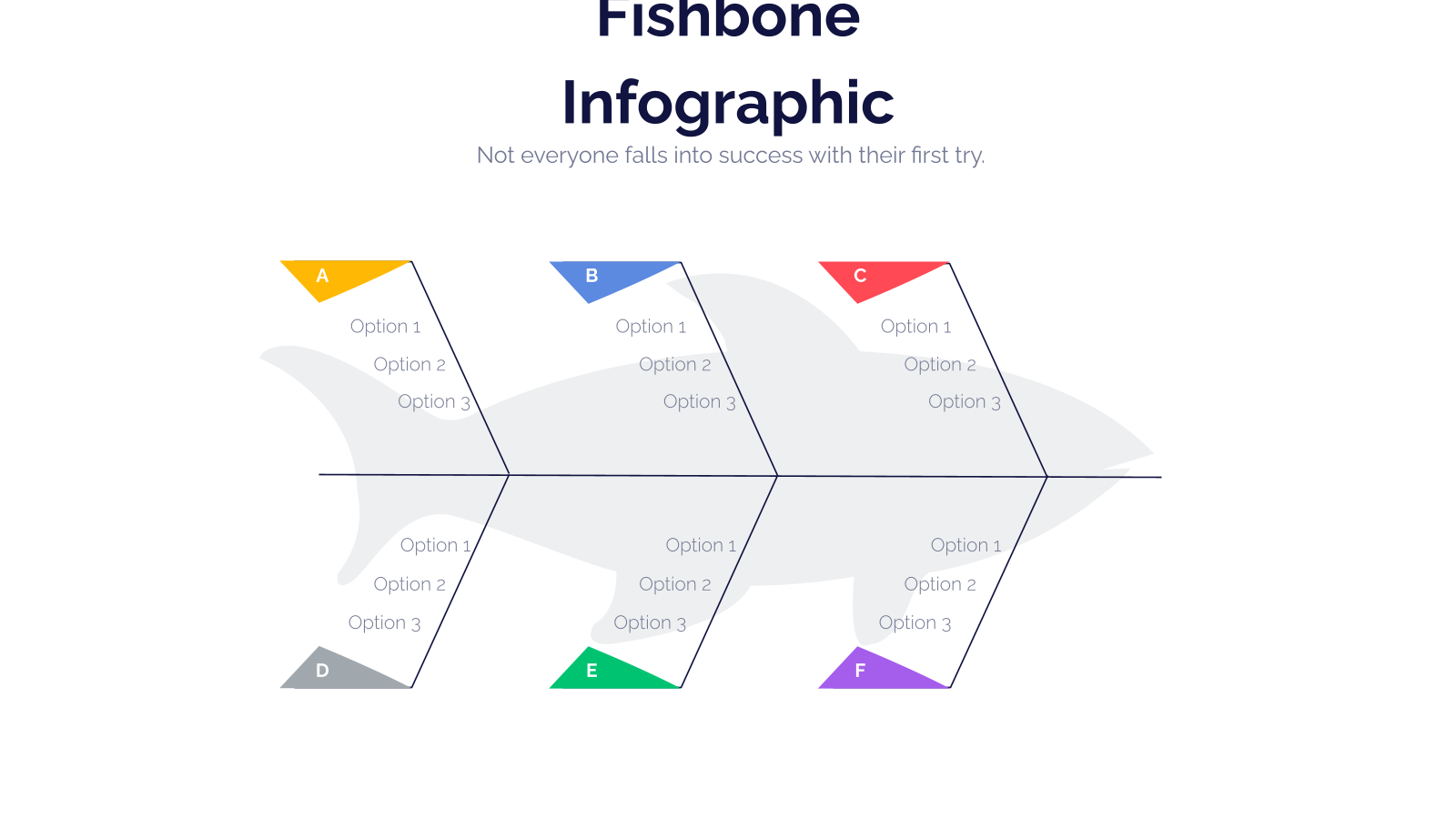 Fishbone Infographic

Not everyone falls into success with their first try.

A

Option 1

Option 2

Option 3

B

Option 1

Option 2

Option 3

C

Option 1

Option 2

Option 3

Option 1

Option 2

Option 3

D

Option 1

Option 2

Option 3

E

Option 1

Option 2

Option 3

F