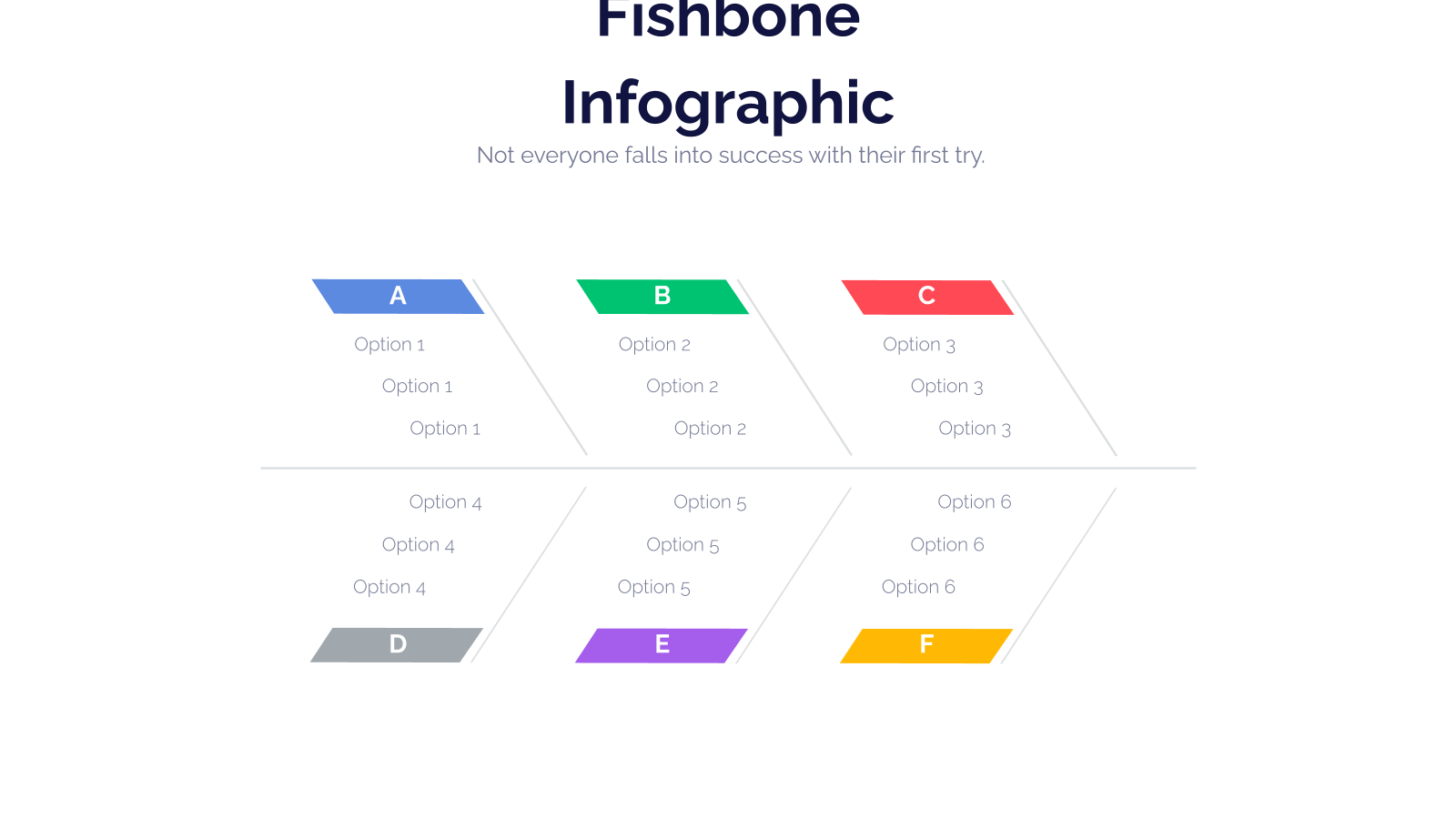 Fishbone Infographic

Not everyone falls into success with their first try.

A

Option 1

Option 1

Option 1

B

Option 2

Option 2

Option 2

C

Option 3

Option 3

Option 3

Option 4

Option 4

Option 4

D

Option 5

Option 5

Option 5

E

Option 6

Option 6

Option 6

F