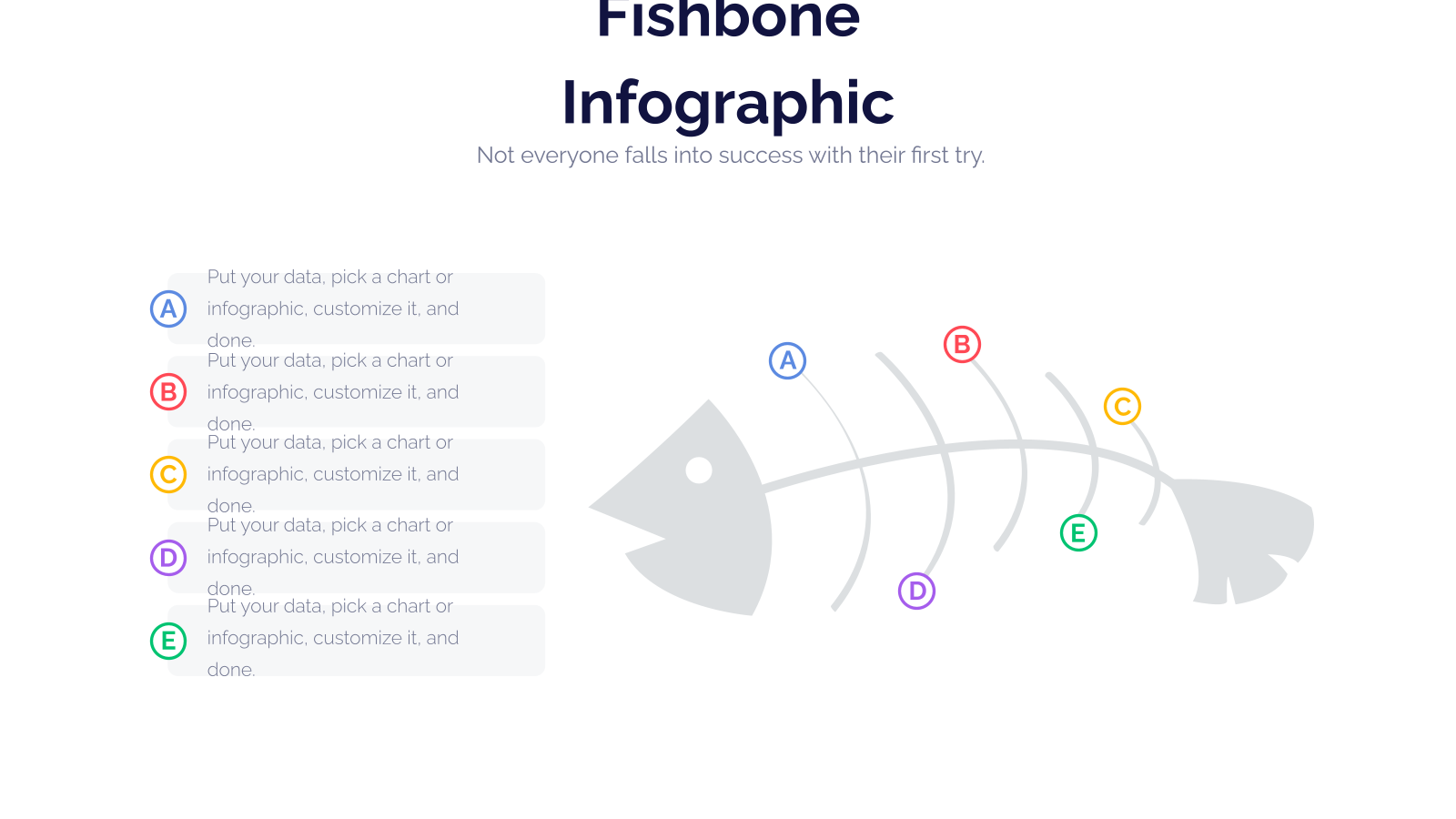 Fishbone Infographic

Not everyone falls into success with their first try.

A Put your data, pick a chart or infographic, customize it, and done.

B Put your data, pick a chart or infographic, customize it, and done.

C Put your data, pick a chart or infographic, customize it, and done.

D Put your data, pick a chart or infographic, customize it, and done.

E Put your data, pick a chart or infographic, customize it, and done.

A

B

C

D

E