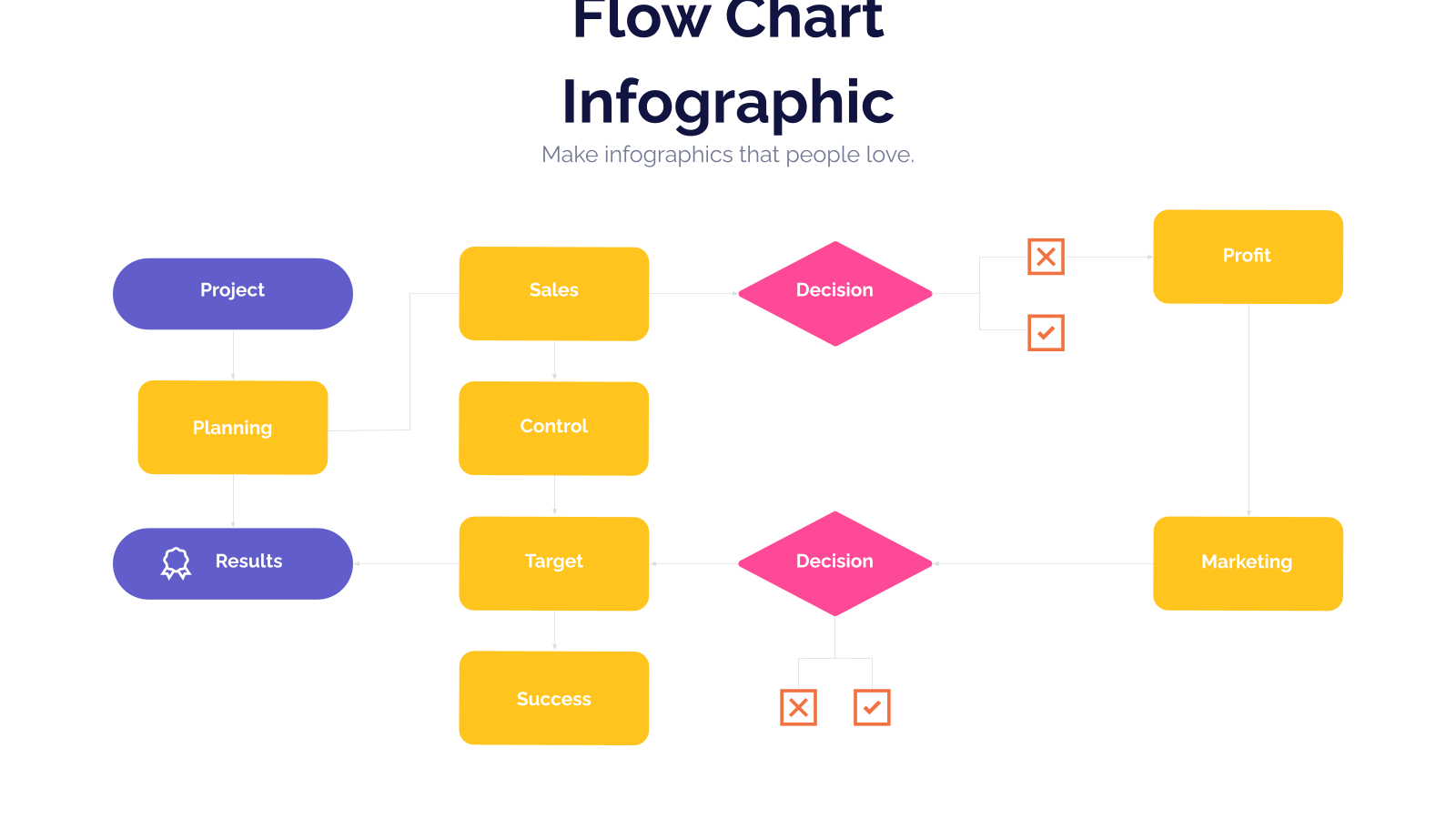 Flow Chart Infographic

Make infographics that people love.

Project

Planning

Results

Sales

Control

Target

Success

Decision

Decision

Profit

Marketing