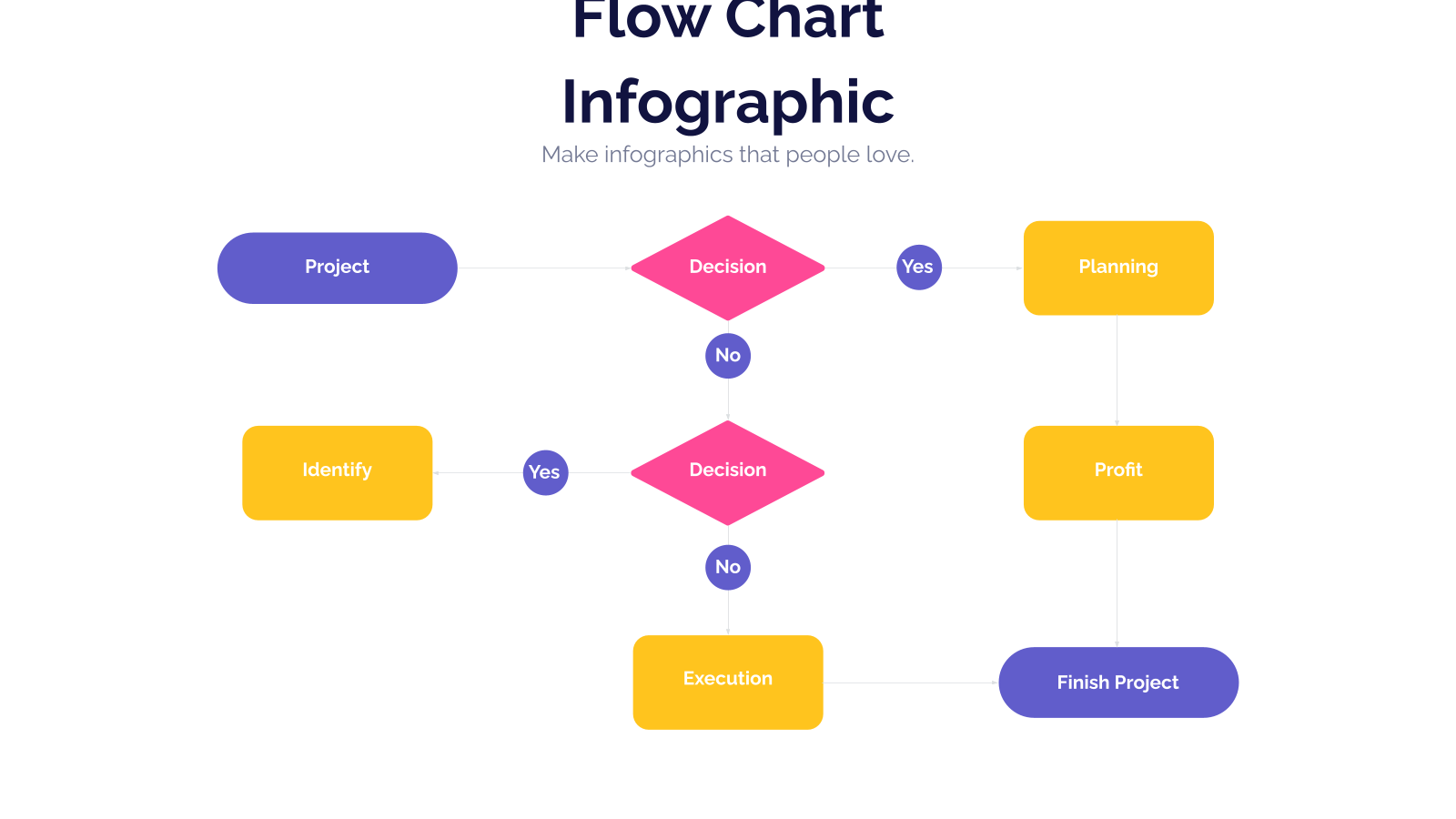 Flow Chart Infographic

Make infographics that people love.

Project

Decision

Yes

Planning

No

Identify

Yes

Decision

Profit

No

Execution

Finish Project