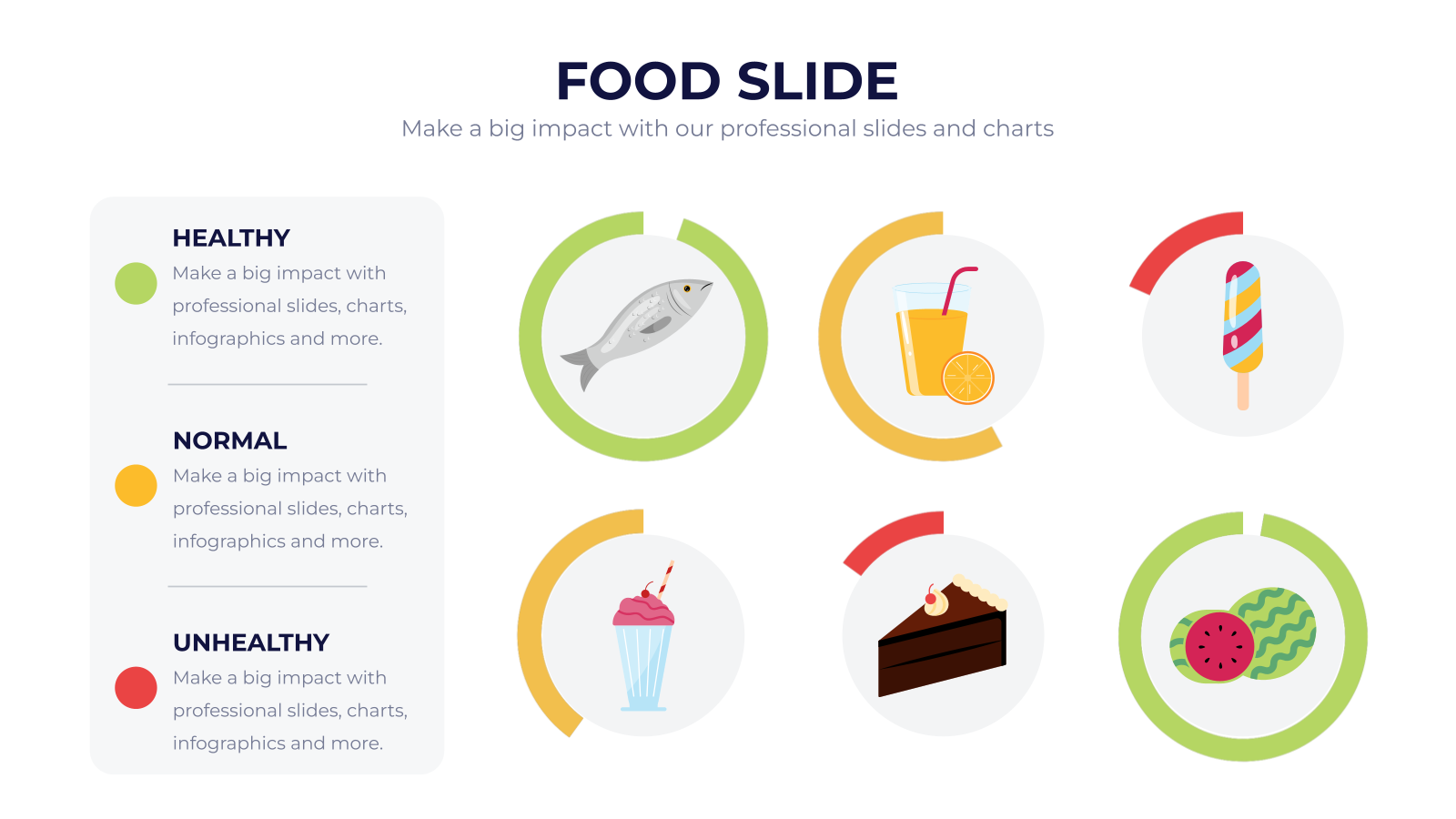 FOOD SLIDE

Make a big impact with our professional slides and charts

HEALTHY

Make a big impact with professional slides, charts, infographics and more.

NORMAL

Make a big impact with professional slides, charts, infographics and more.

UNHEALTHY

Make a big impact with professional slides, charts, infographics and more.