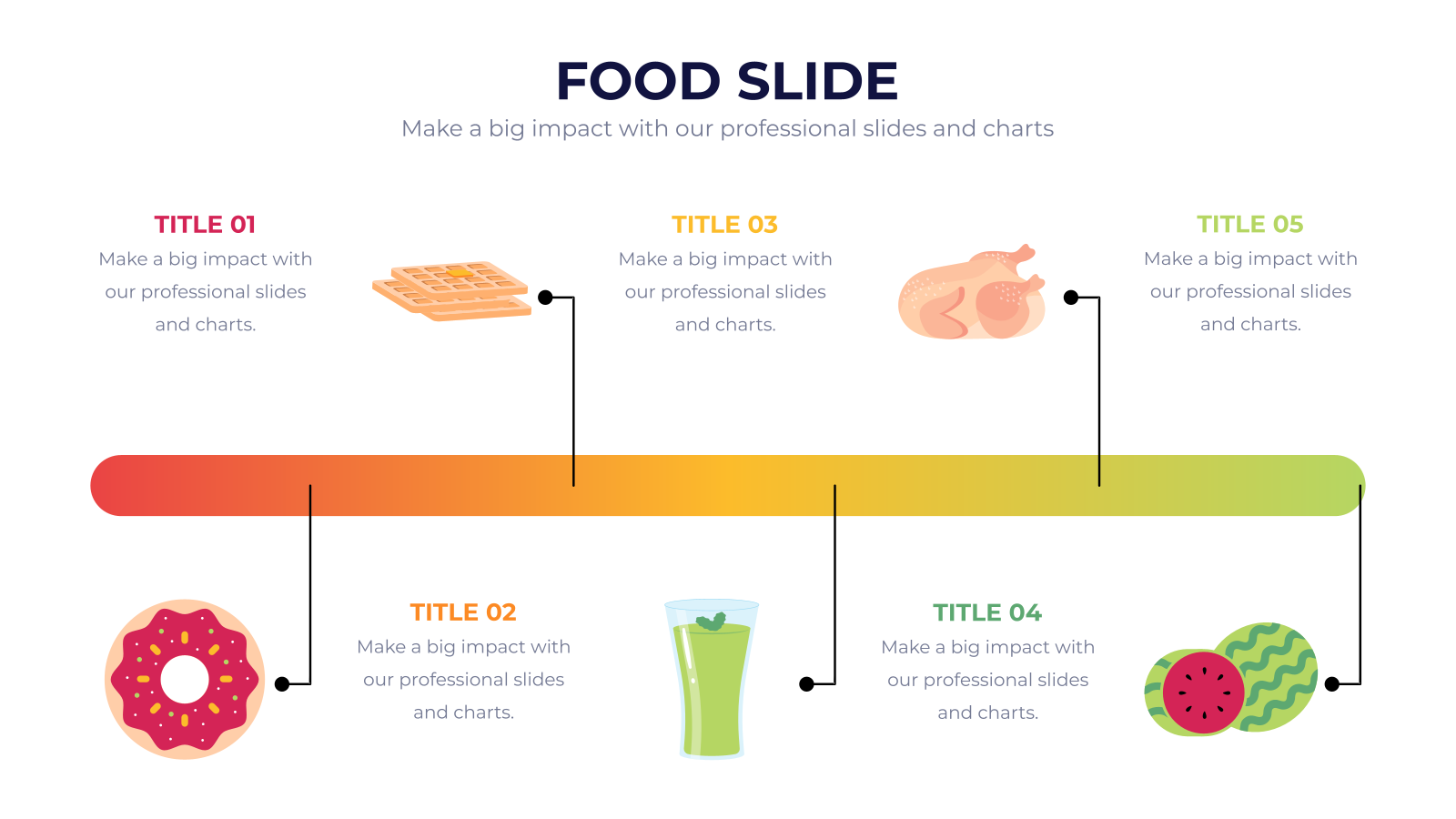 FOOD SLIDE
Make a big impact with our professional slides and charts

TITLE 01
Make a big impact with our professional slides and charts.

TITLE 03
Make a big impact with our professional slides and charts.

TITLE 05
Make a big impact with our professional slides and charts.

TITLE 02
Make a big impact with our professional slides and charts.

TITLE 04
Make a big impact with our professional slides and charts.