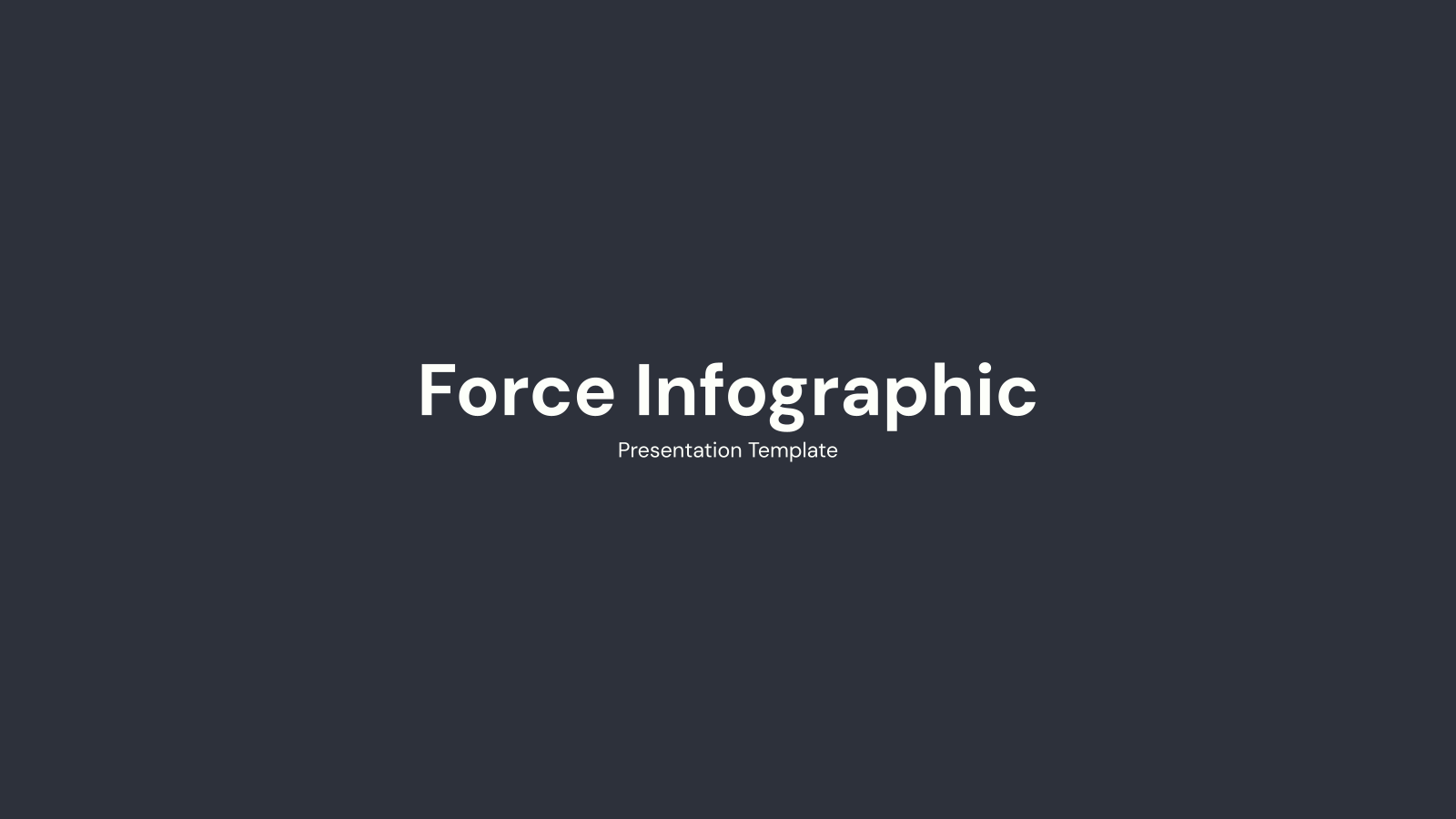 Force Infographic
Presentation Template