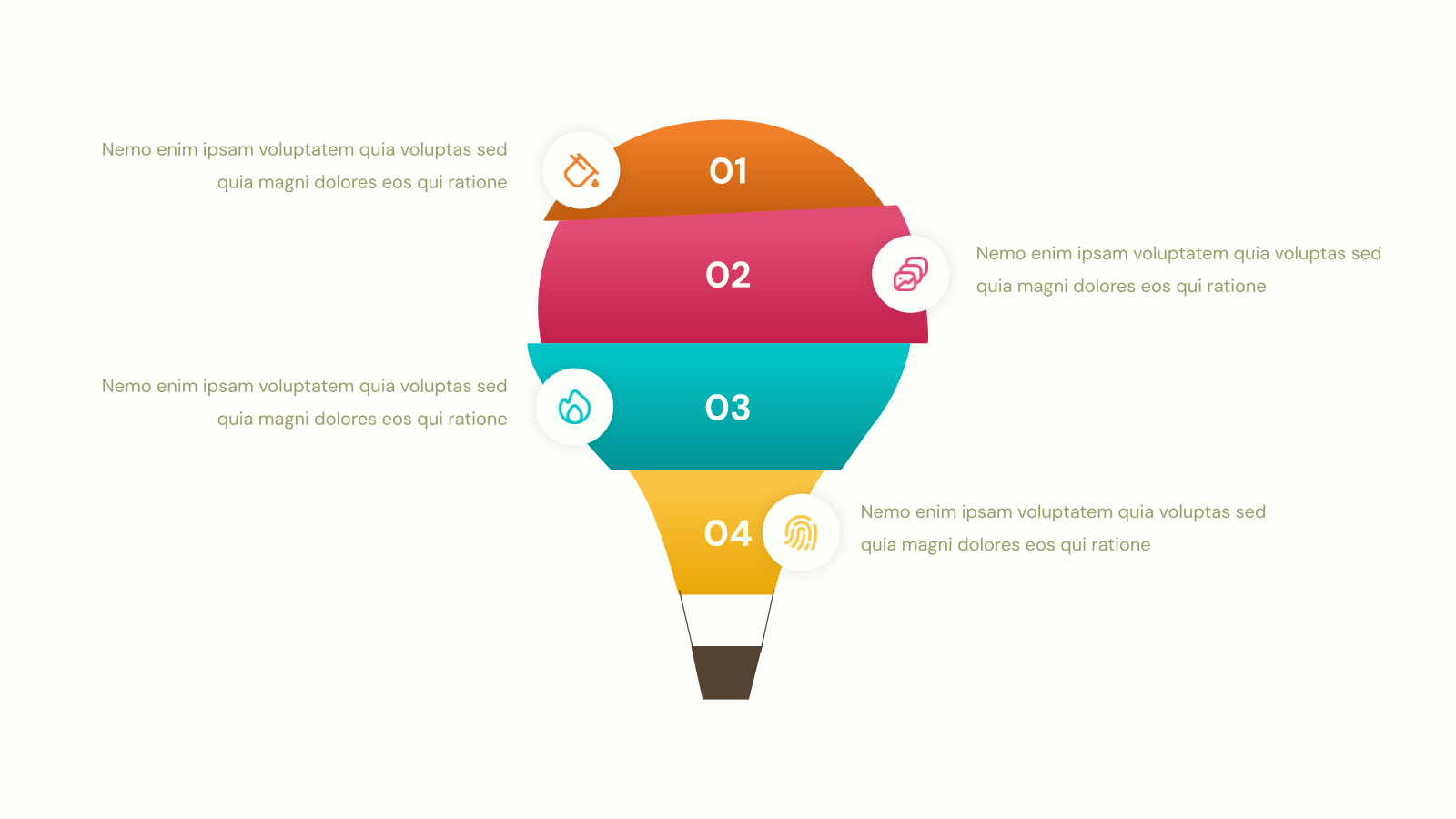 Nemo enim ipsam voluptatem quia voluptas sed quia magni dolores eos qui ratione

01

02

Nemo enim ipsam voluptatem quia voluptas sed quia magni dolores eos qui ratione

Nemo enim ipsam voluptatem quia voluptas sed quia magni dolores eos qui ratione

03

04

Nemo enim ipsam voluptatem quia voluptas sed quia magni dolores eos qui ratione