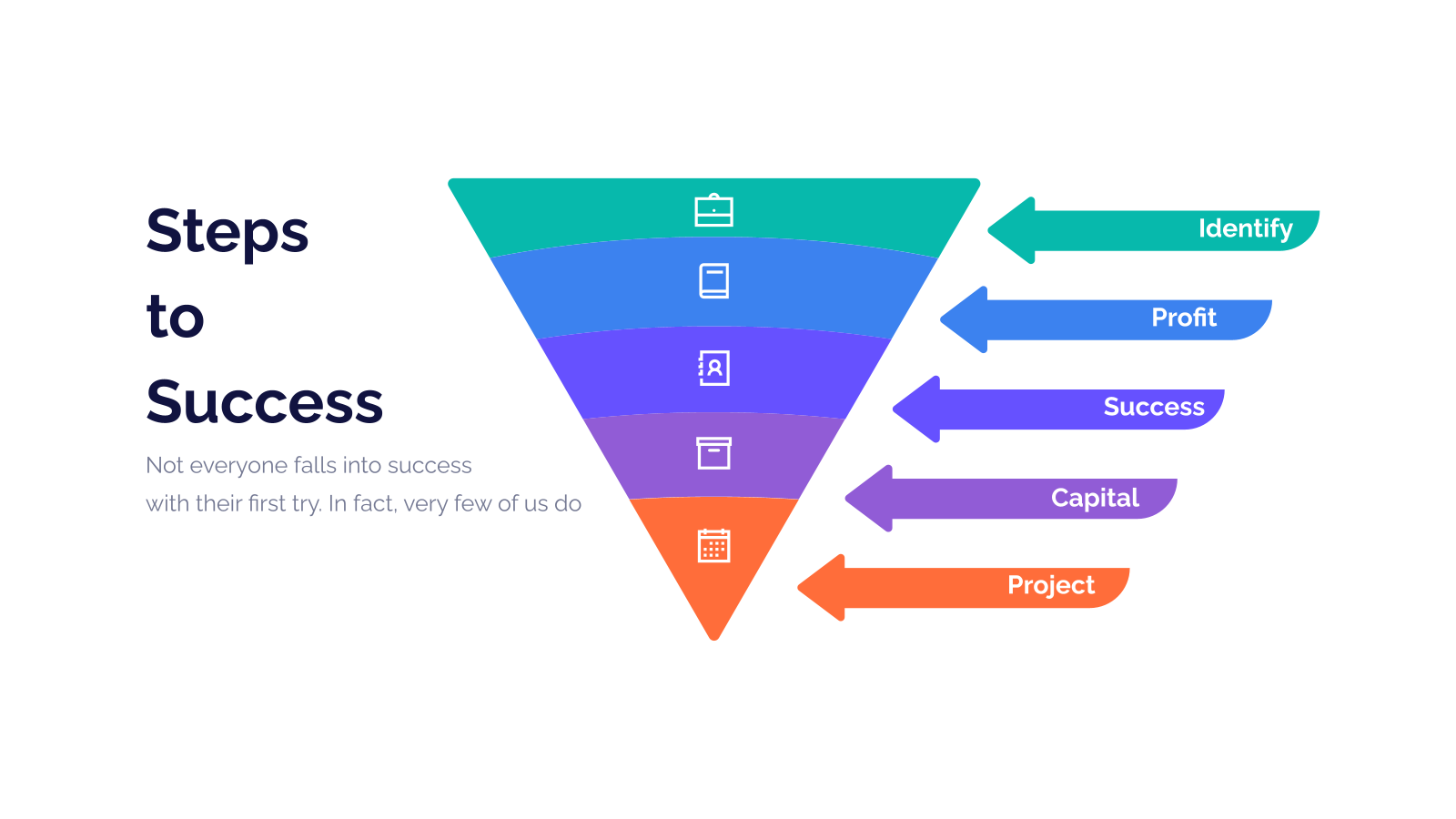 Steps
to
Success

Not everyone falls into success with their first try. In fact, very few of us do

Identify

Profit

Success

Capital

Project