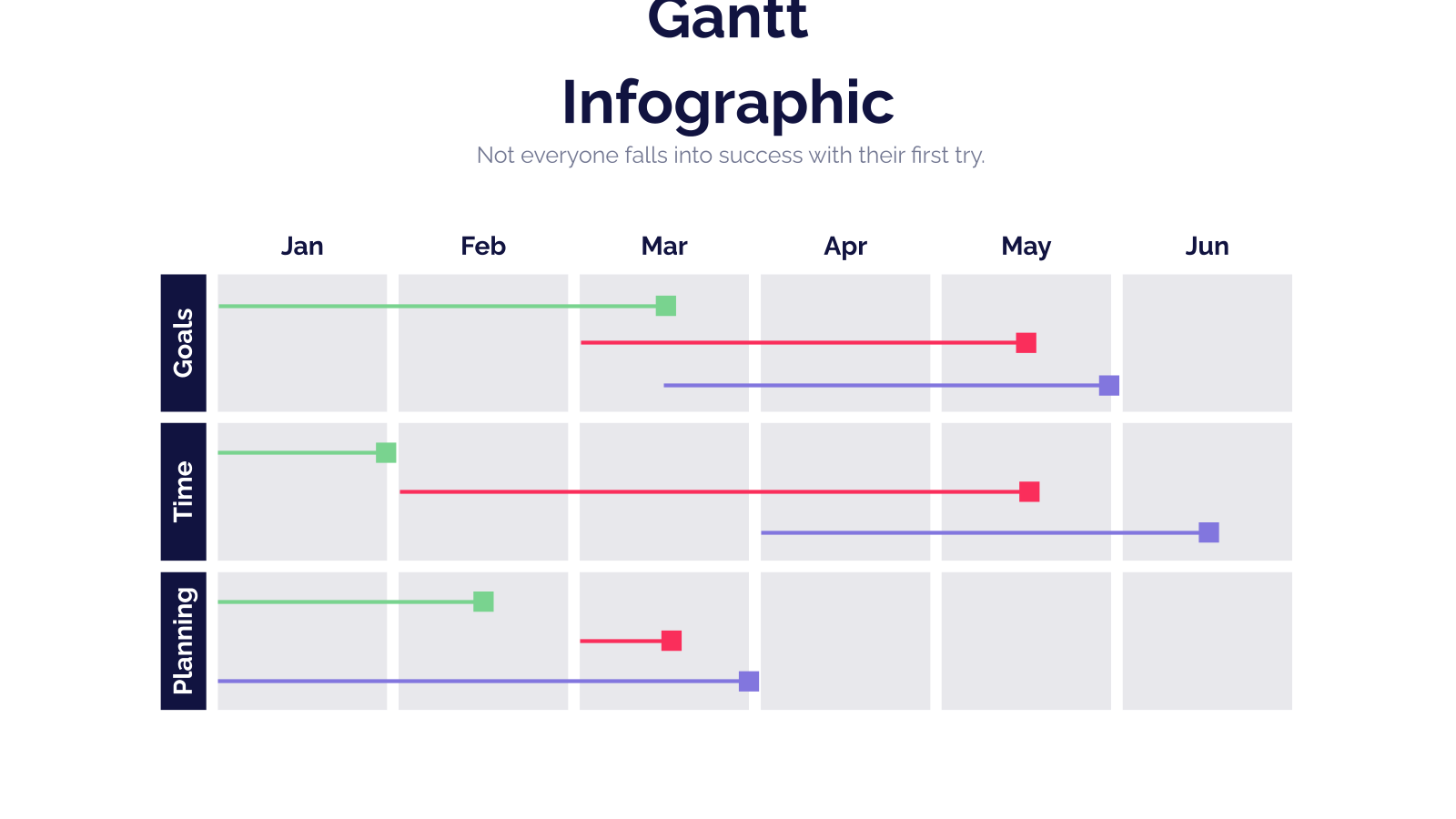 Gantt Infographic

Not everyone falls into success with their first try.

Jan Feb Mar Apr May Jun

Goals

Time

Planning