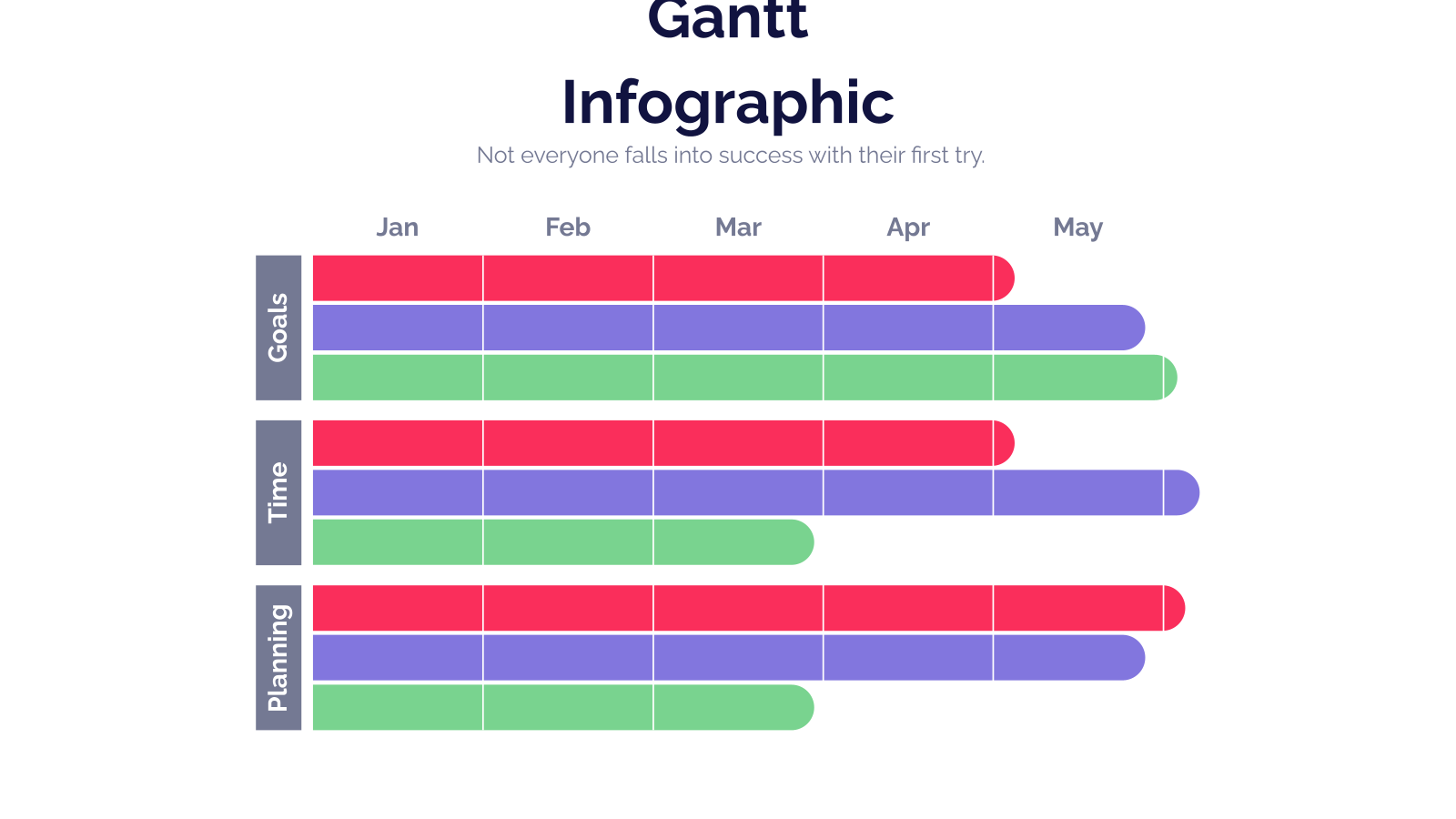 Gantt Infographic

Not everyone falls into success with their first try.

Jan Feb Mar Apr May

Goals

Time

Planning