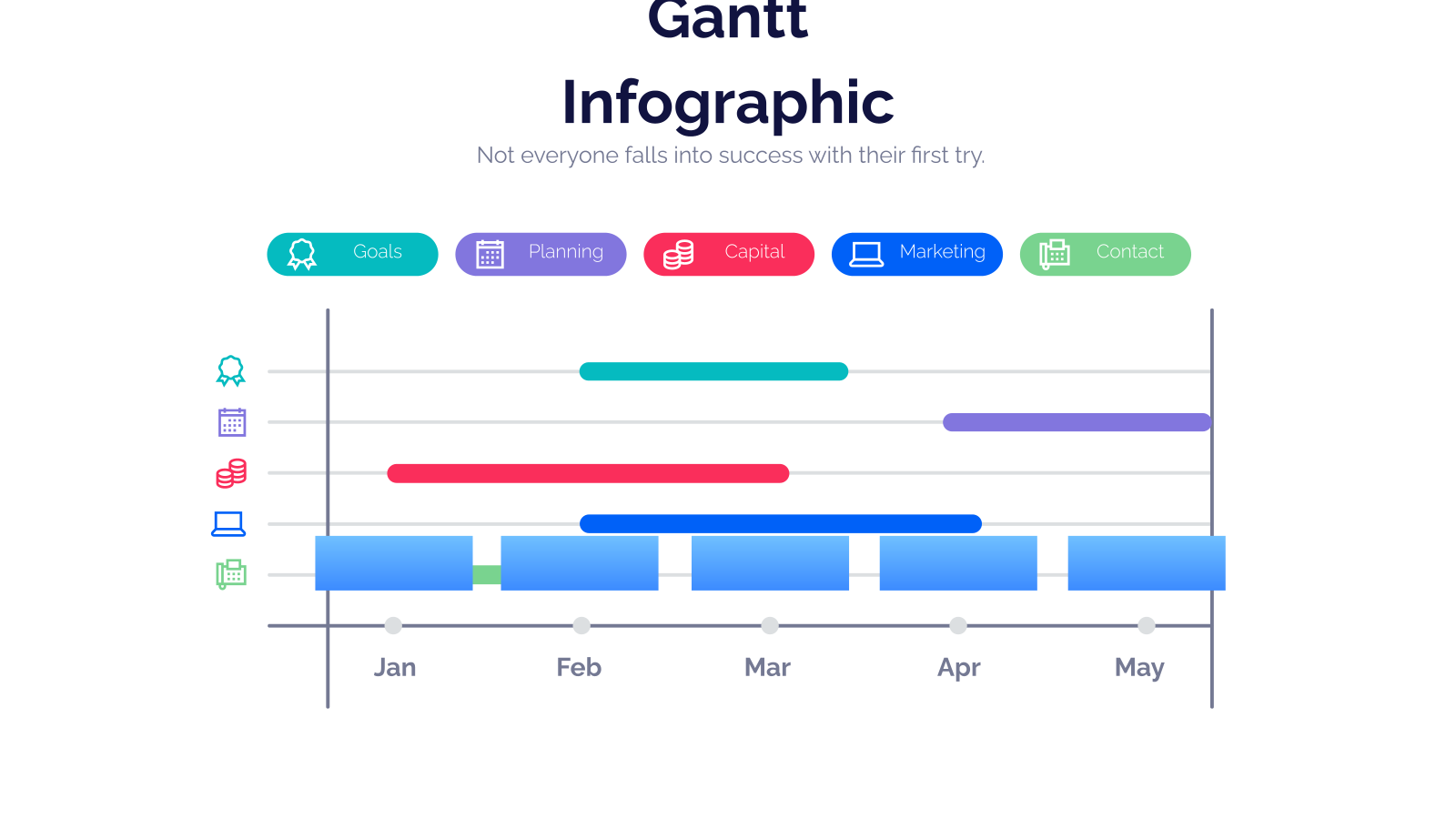 Gantt Infographic

Not everyone falls into success with their first try.

Goals
Planning
Capital
Marketing
Contact

Jan
Feb
Mar
Apr
May