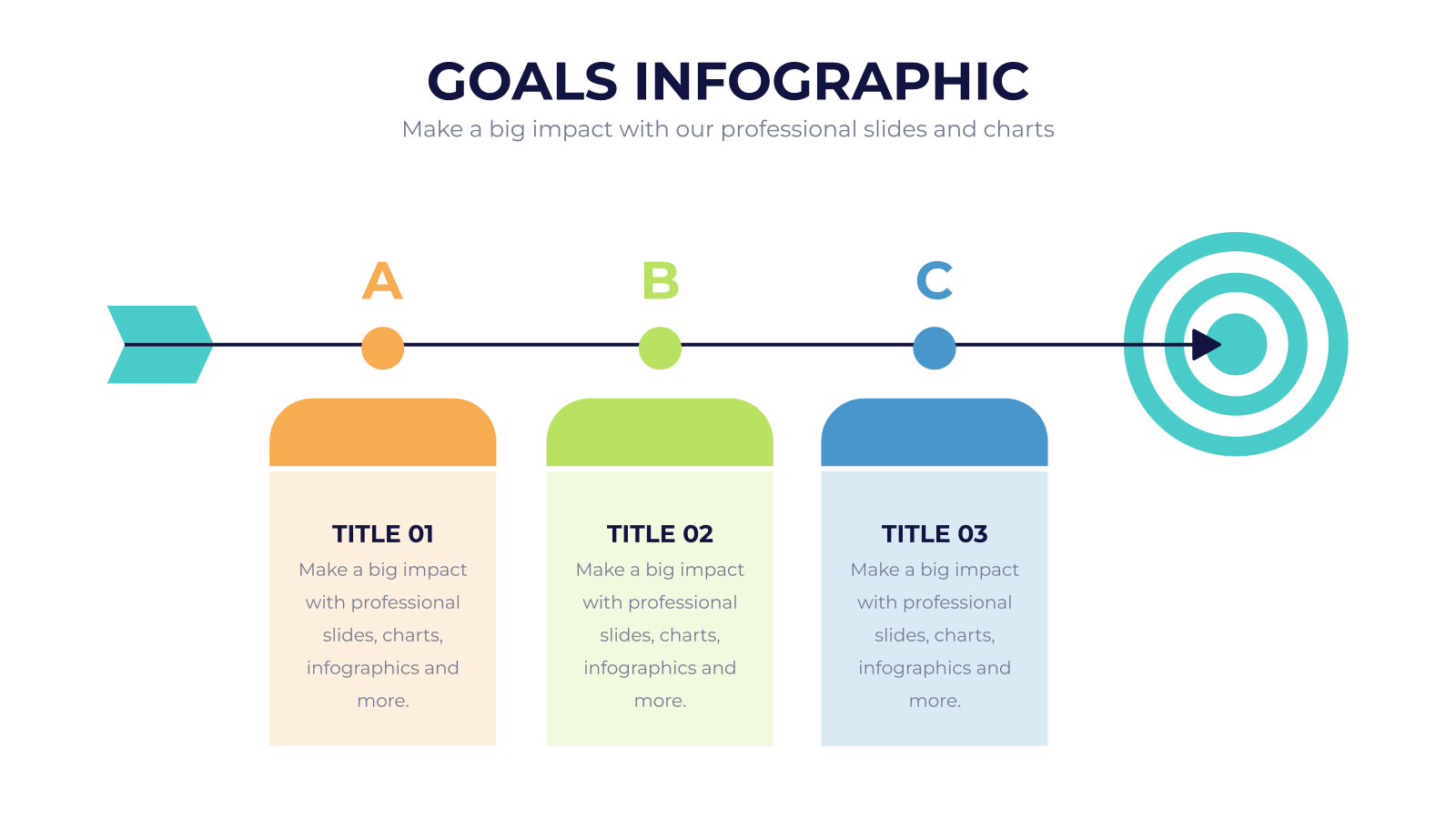 GOALS INFOGRAPHIC

Make a big impact with our professional slides and charts

A

B

C

TITLE 01

Make a big impact with professional slides, charts, infographics and more.

TITLE 02

Make a big impact with professional slides, charts, infographics and more.

TITLE 03

Make a big impact with professional slides, charts, infographics and more.