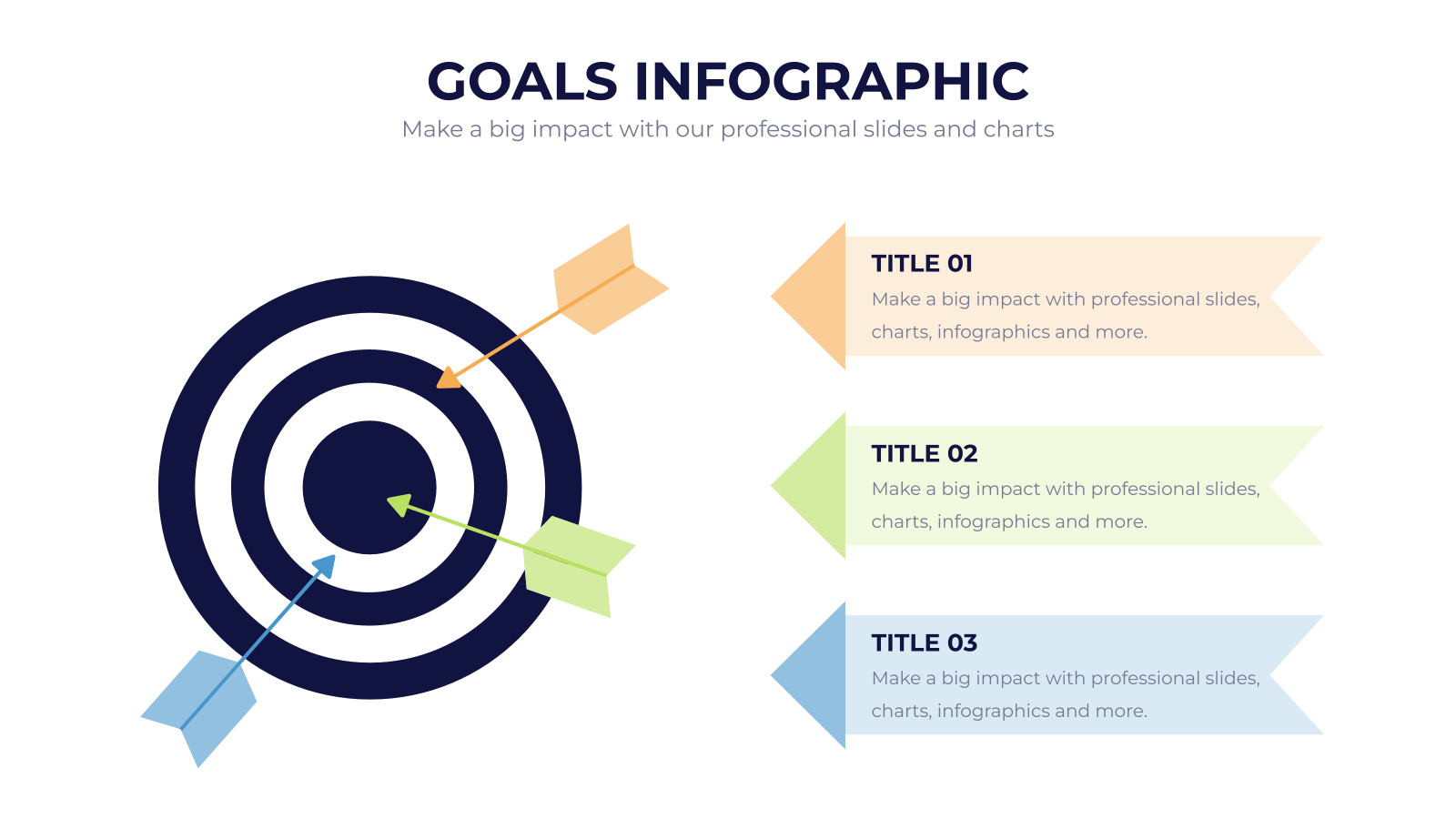 GOALS INFOGRAPHIC
Make a big impact with our professional slides and charts

TITLE 01
Make a big impact with professional slides, charts, infographics and more.

TITLE 02
Make a big impact with professional slides, charts, infographics and more.

TITLE 03
Make a big impact with professional slides, charts, infographics and more.