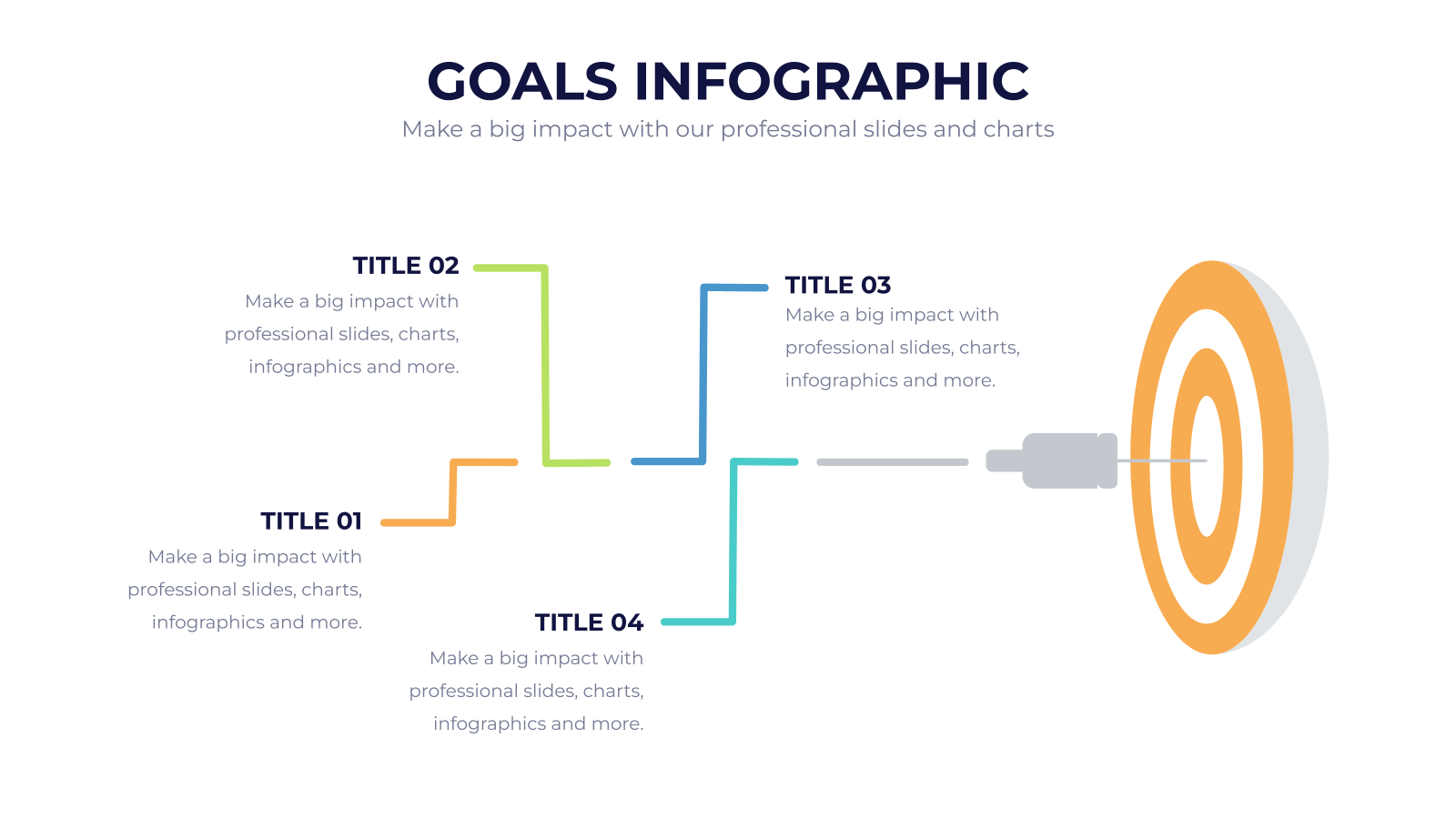 GOALS INFOGRAPHIC
Make a big impact with our professional slides and charts

TITLE 02
Make a big impact with professional slides, charts, infographics and more.

TITLE 03
Make a big impact with professional slides, charts, infographics and more.

TITLE 01
Make a big impact with professional slides, charts, infographics and more.

TITLE 04
Make a big impact with professional slides, charts, infographics and more.