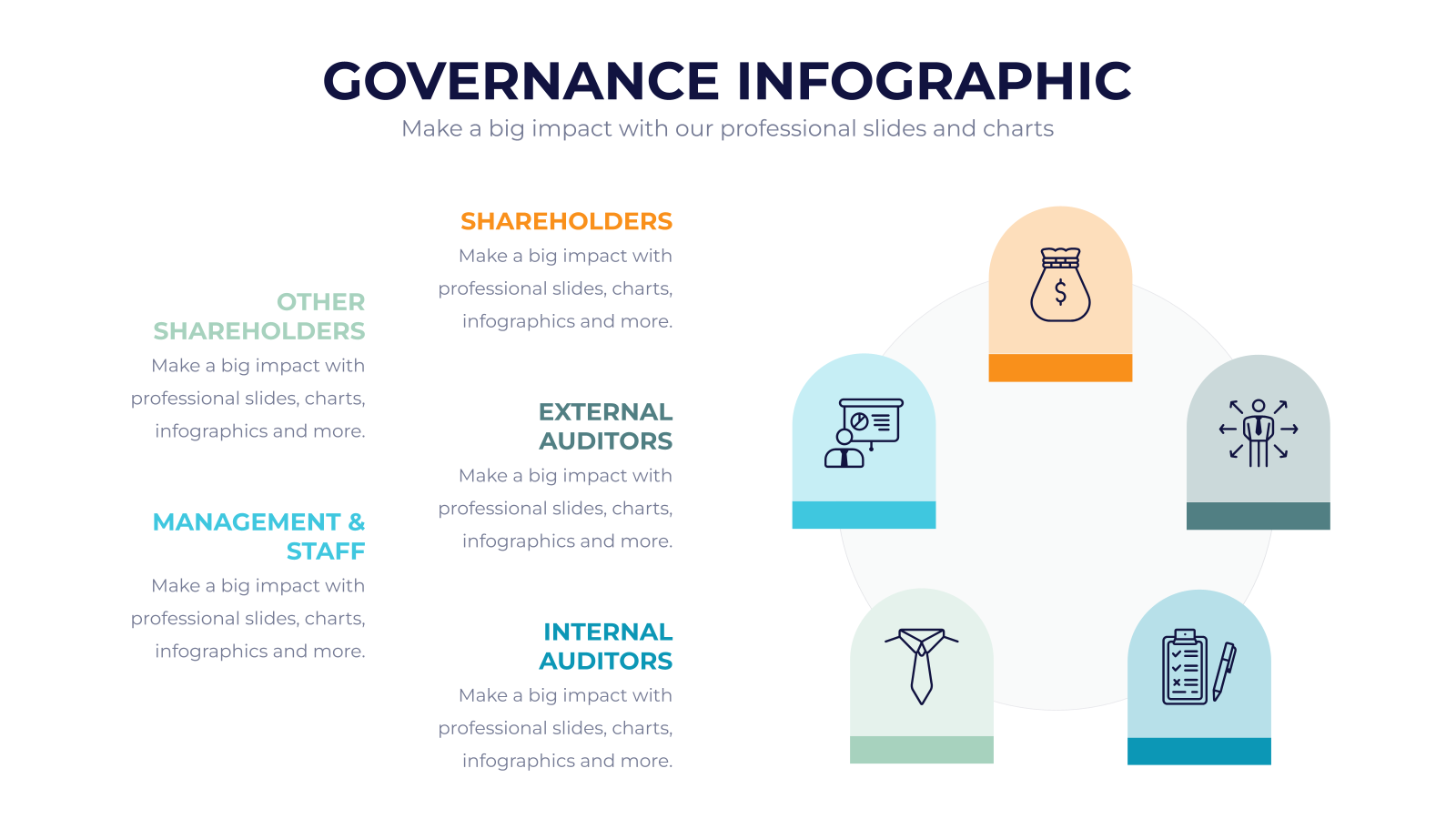 GOVERNANCE INFOGRAPHIC

Make a big impact with our professional slides and charts

OTHER SHAREHOLDERS

Make a big impact with professional slides, charts, infographics and more.

MANAGEMENT & STAFF

Make a big impact with professional slides, charts, infographics and more.

SHAREHOLDERS

Make a big impact with professional slides, charts, infographics and more.

EXTERNAL AUDITORS

Make a big impact with professional slides, charts, infographics and more.

INTERNAL AUDITORS

Make a big impact with professional slides, charts, infographics and more.

$