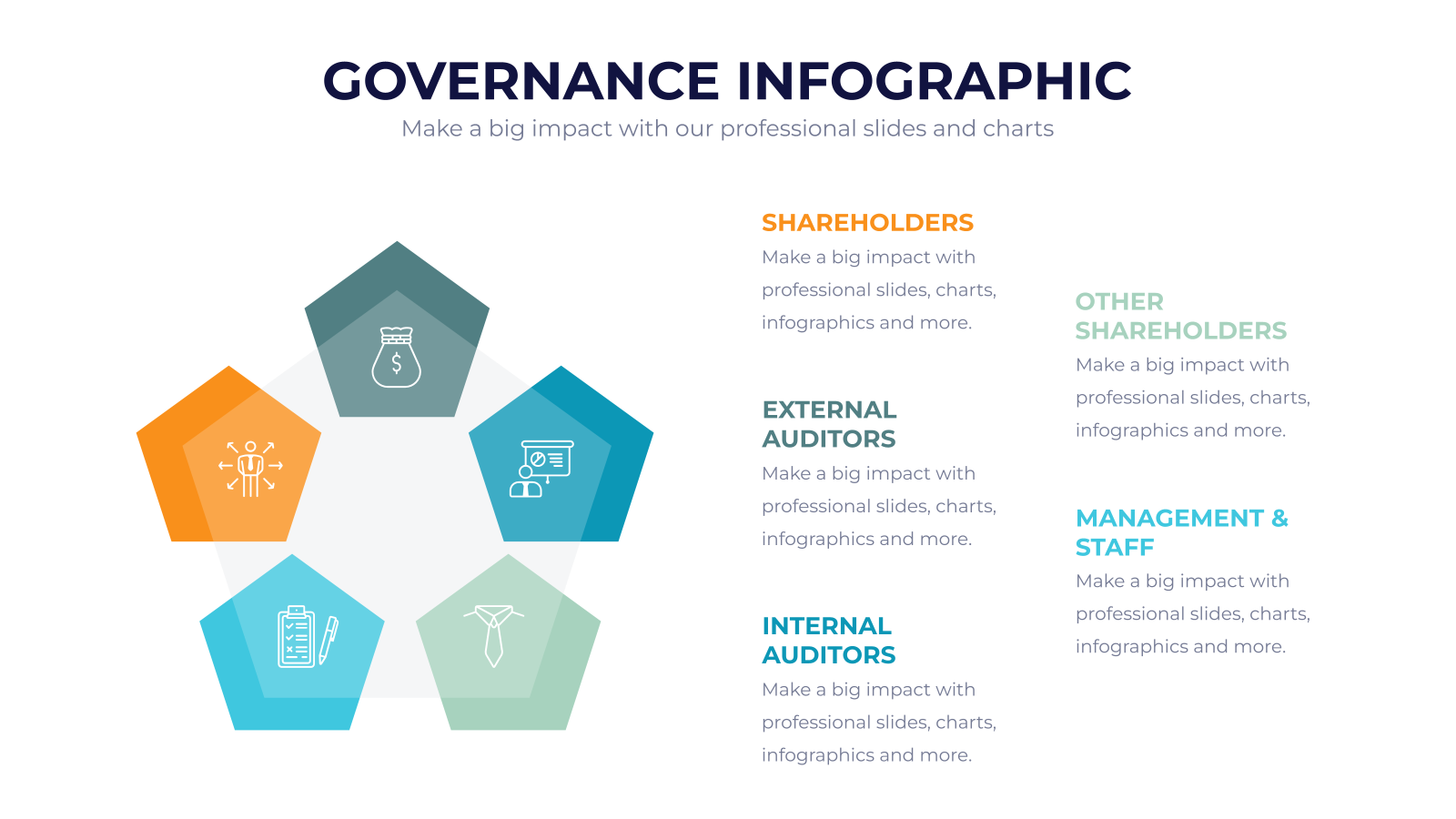 GOVERNANCE INFOGRAPHIC

Make a big impact with our professional slides and charts

SHAREHOLDERS

Make a big impact with professional slides, charts, infographics and more.

EXTERNAL AUDITORS

Make a big impact with professional slides, charts, infographics and more.

INTERNAL AUDITORS

Make a big impact with professional slides, charts, infographics and more.

OTHER SHAREHOLDERS

Make a big impact with professional slides, charts, infographics and more.

MANAGEMENT & STAFF

Make a big impact with professional slides, charts, infographics and more.