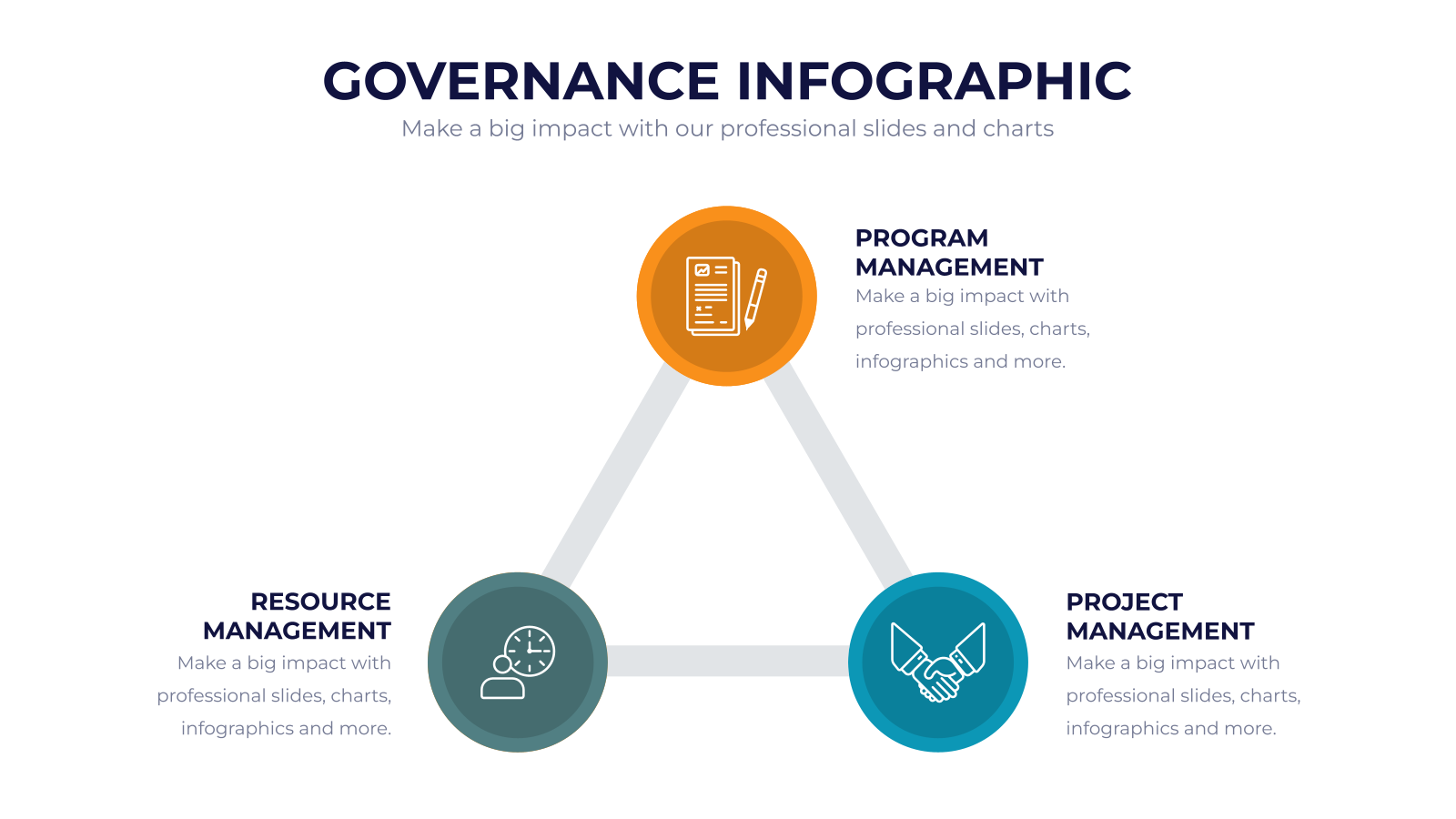 GOVERNANCE INFOGRAPHIC
Make a big impact with our professional slides and charts

PROGRAM MANAGEMENT
Make a big impact with professional slides, charts, infographics and more.

RESOURCE MANAGEMENT
Make a big impact with professional slides, charts, infographics and more.

PROJECT MANAGEMENT
Make a big impact with professional slides, charts, infographics and more.